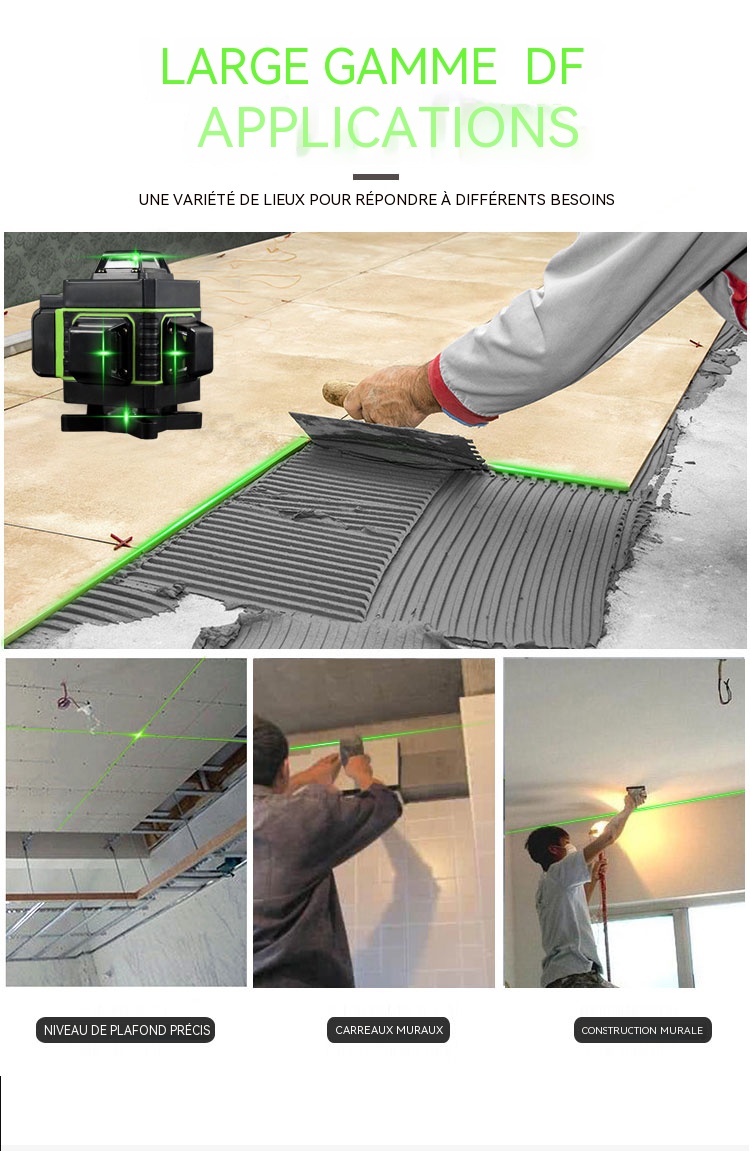 LARGE GAMME DF APPLICATIONS

UNE VARIÉTÉ DE LIEUX POUR RÉPONDRE À DIFFÉRENTS BESOINS

NIVEAU DE PLAFOND PRÉCIS

CARREAUX MURAUX

CONSTRUCTION MURALE