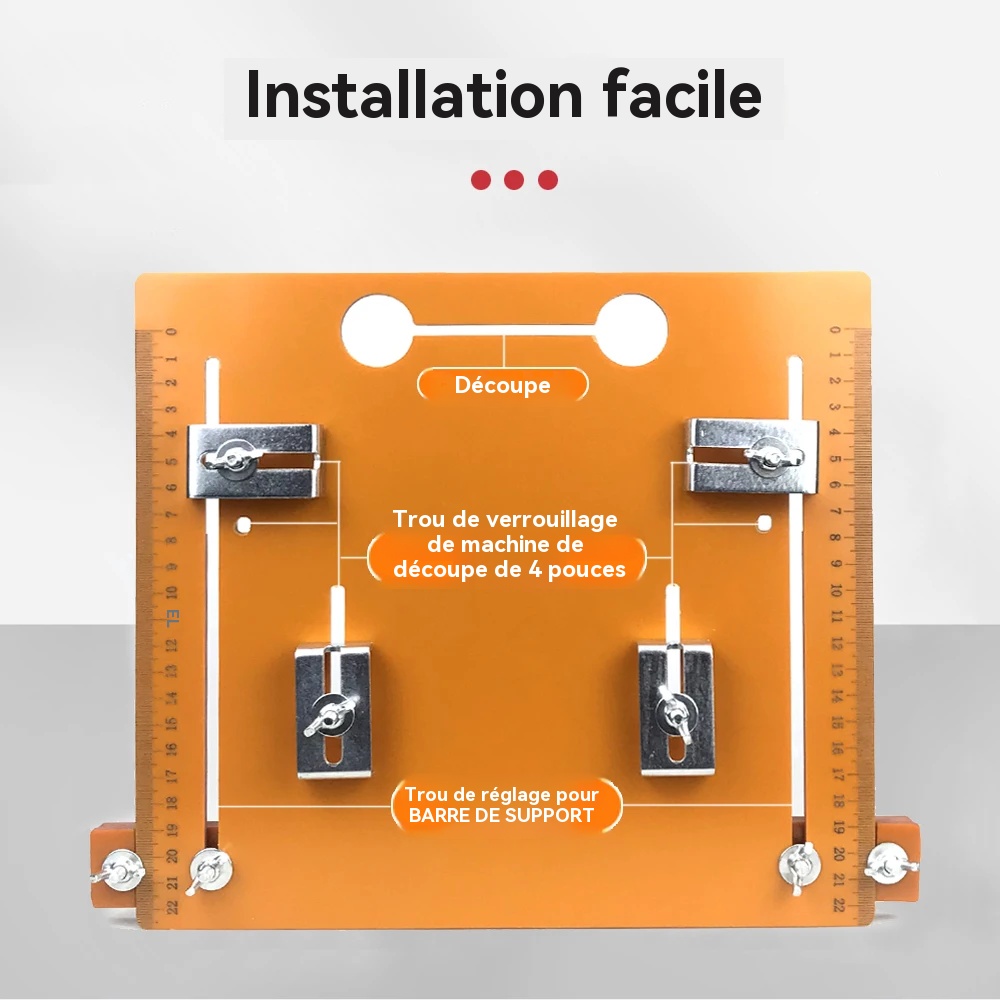 Installation facile

Découpe

Trou de verrouillage de machine de découpe de 4 pouces

Trou de réglage pour BARRE DE SUPPORT

0 1 2 3 4 5 6 7 8 9 10 11 12 13 14 15 16 17 18 19 20 21 22

0 1 2 3 4 5 6 7 8 9 10 11 12 13 14 15 16 17 18 19 20 21 22