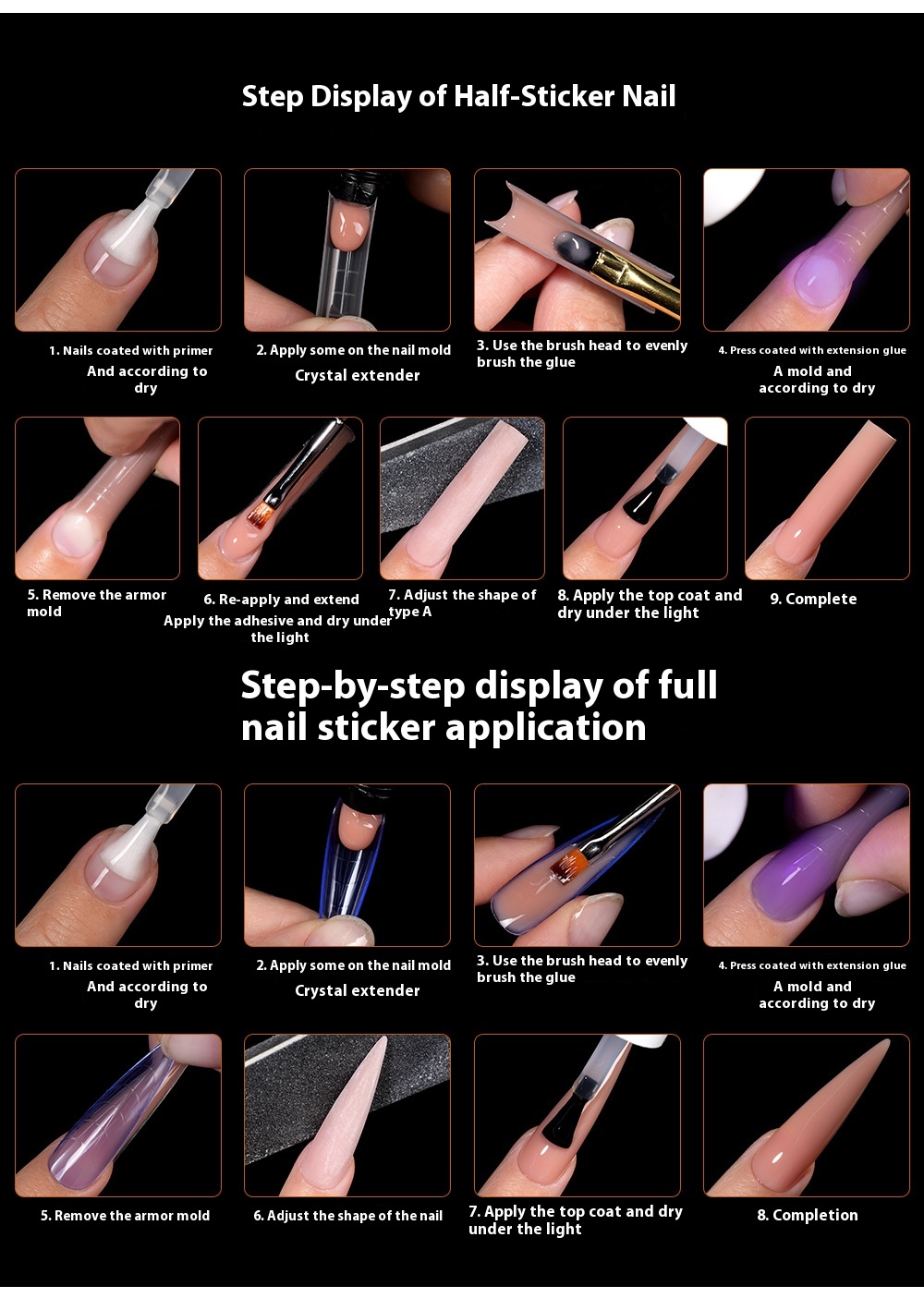 Step Display of Half-Sticker Nail

1. Nails coated with primer And according to dry

2. Apply some on the nail mold Crystal extender

3. Use the brush head to evenly brush the glue

4. Press coated with extension glue A mold and according to dry

5. Remove the armor mold

6. Re-apply and extend Apply the adhesive and dry under the light

7. Adjust the shape of type A

8. Apply the top coat and dry under the light

9. Complete

Step-by-step display of full nail sticker application

1. Nails coated with primer And according to dry

2. Apply some on the nail mold Crystal extender

3. Use the brush head to evenly brush the glue

4. Press coated with extension glue A mold and according to dry

5. Remove the armor mold

6. Adjust the shape of the nail

7. Apply the top coat and dry under the light

8. Completion