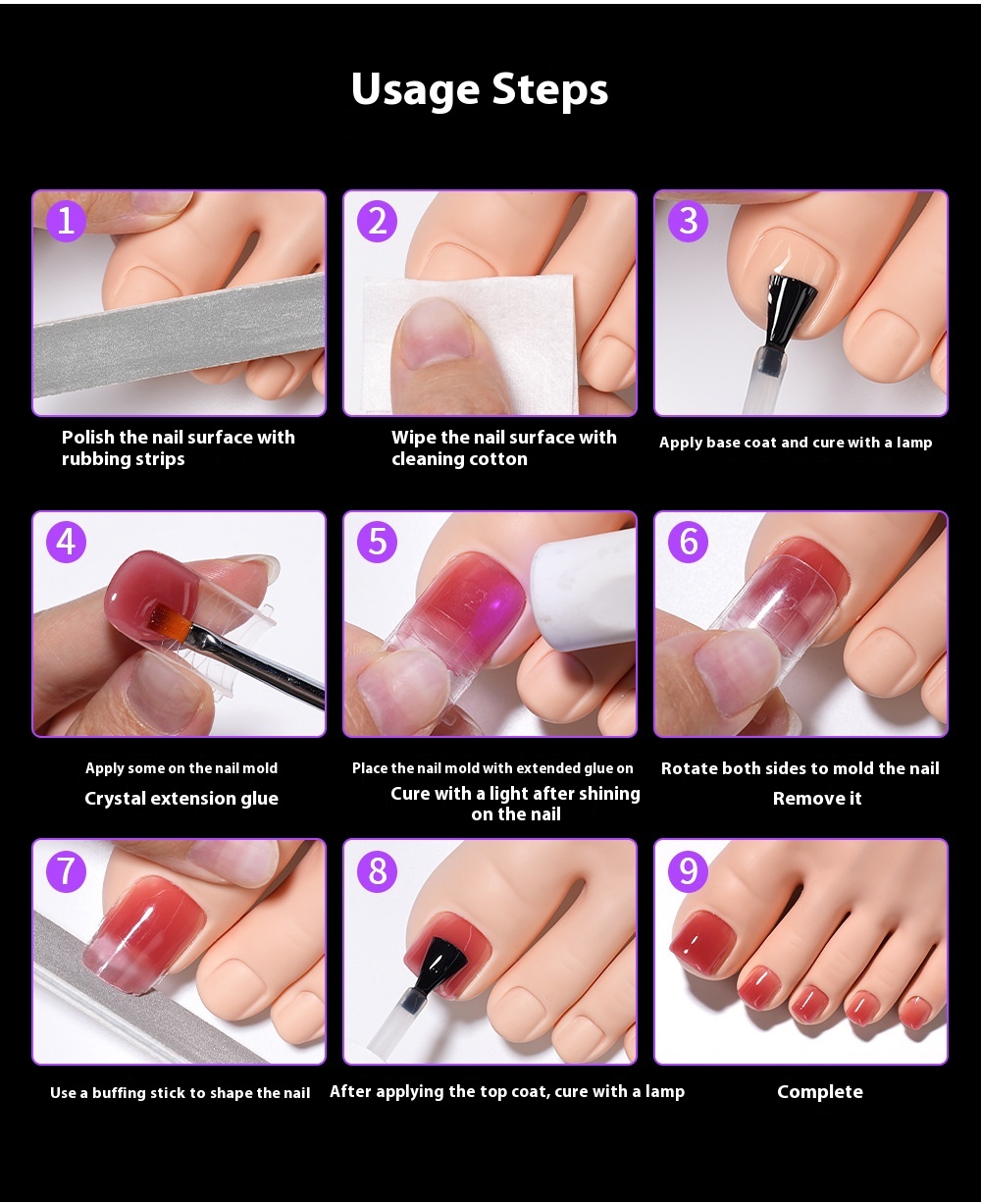 Usage Steps

1

Polish the nail surface with rubbing strips

2

Wipe the nail surface with cleaning cotton

3

Apply base coat and cure with a lamp

4

Apply some on the nail mold

Crystal extension glue

5

Place the nail mold with extended glue on

Cure with a light after shining on the nail

6

Rotate both sides to mold the nail

Remove it

7

Use a buffing stick to shape the nail

8

After applying the top coat, cure with a lamp

9

Complete