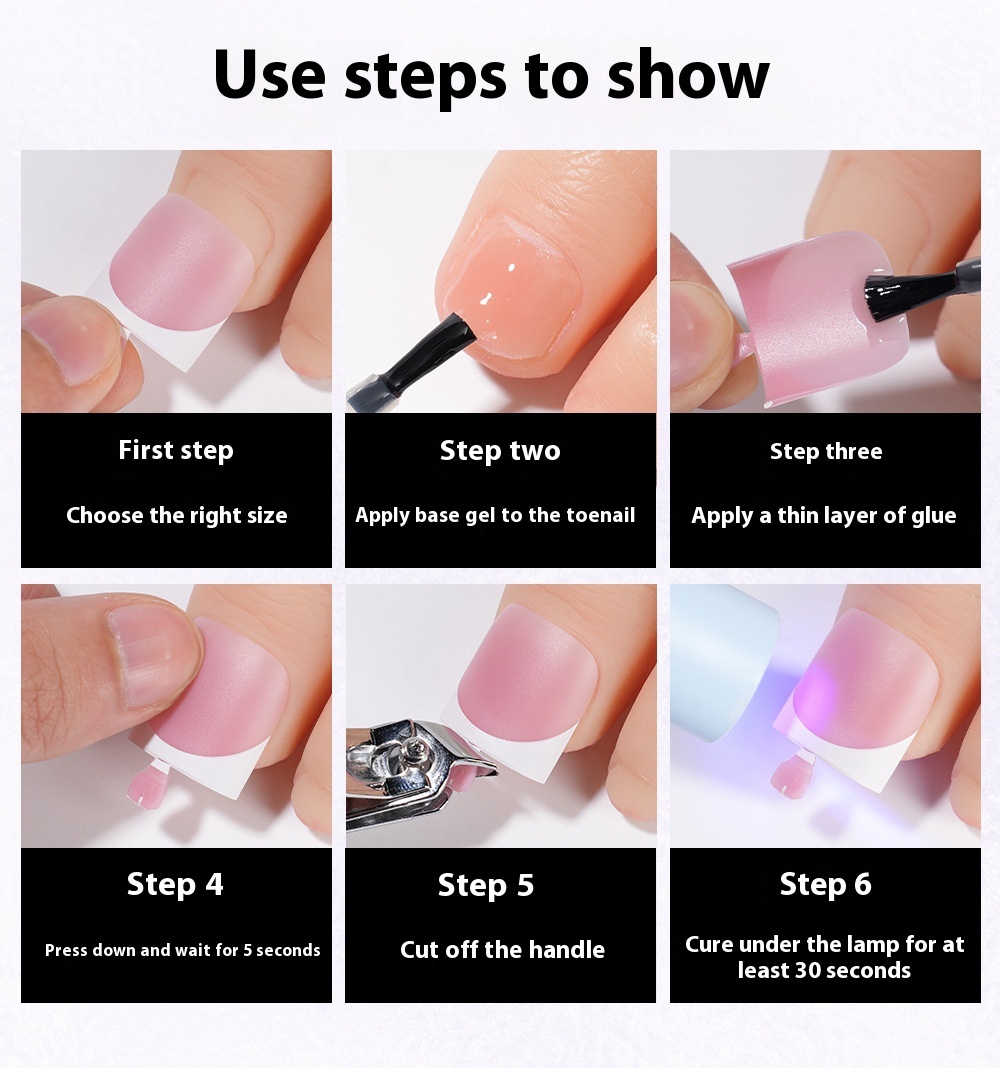 Use steps to show

First step

Choose the right size

Step two

Apply base gel to the toenail

Step three

Apply a thin layer of glue

Step 4

Press down and wait for 5 seconds

Step 5

Cut off the handle

Step 6

Cure under the lamp for at least 30 seconds