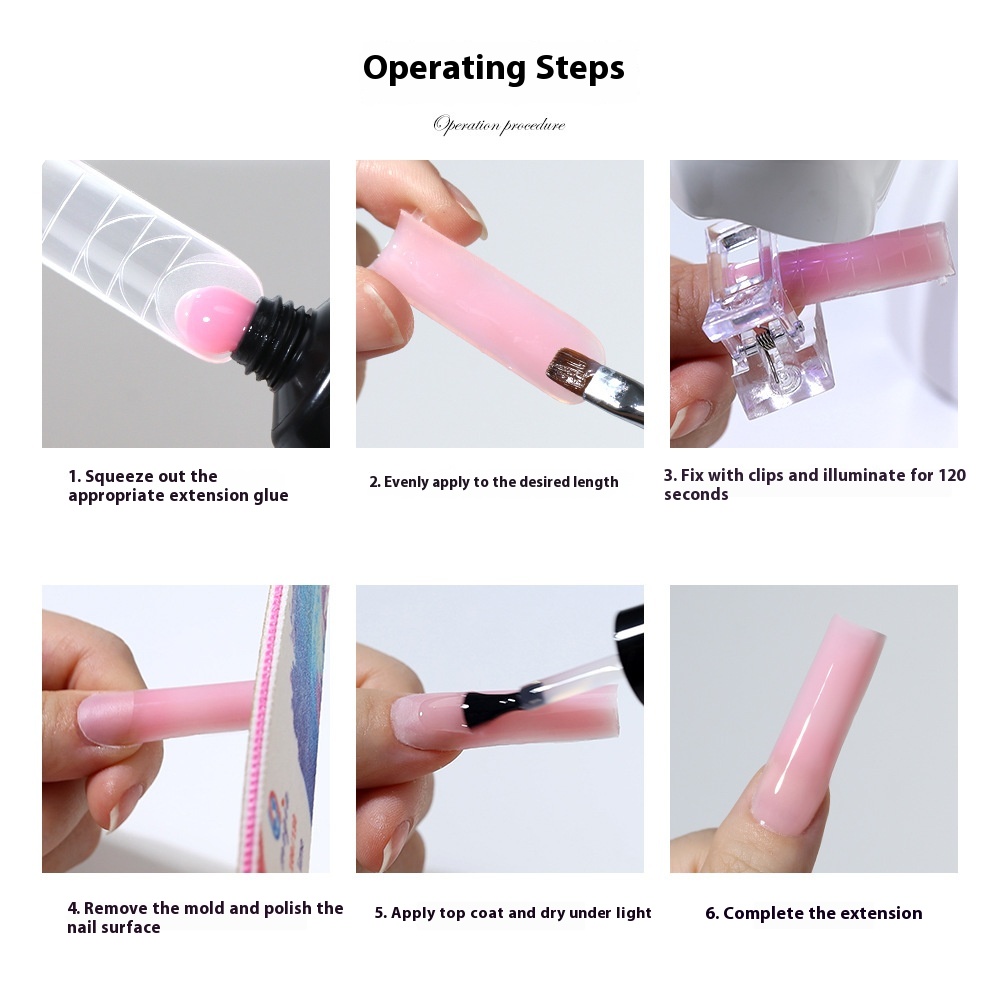 Operating Steps

Operation procedure

1. Squeeze out the appropriate extension glue

2. Evenly apply to the desired length

3. Fix with clips and illuminate for 120 seconds

4. Remove the mold and polish the nail surface

5. Apply top coat and dry under light

6. Complete the extension