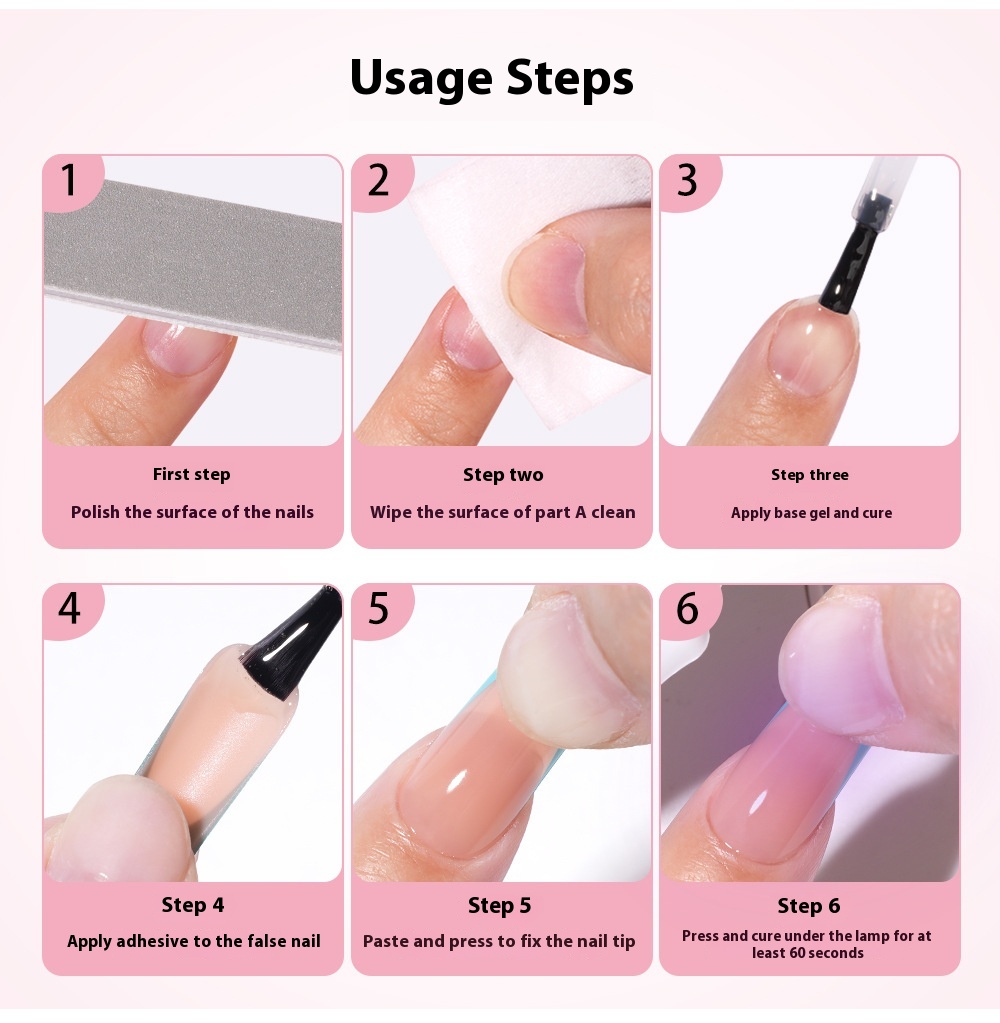 Usage Steps

1

First step

Polish the surface of the nails

2

Step two

Wipe the surface of part A clean

3

Step three

Apply base gel and cure

4

Step 4

Apply adhesive to the false nail

5

Step 5

Paste and press to fix the nail tip

6

Step 6

Press and cure under the lamp for at least 60 seconds