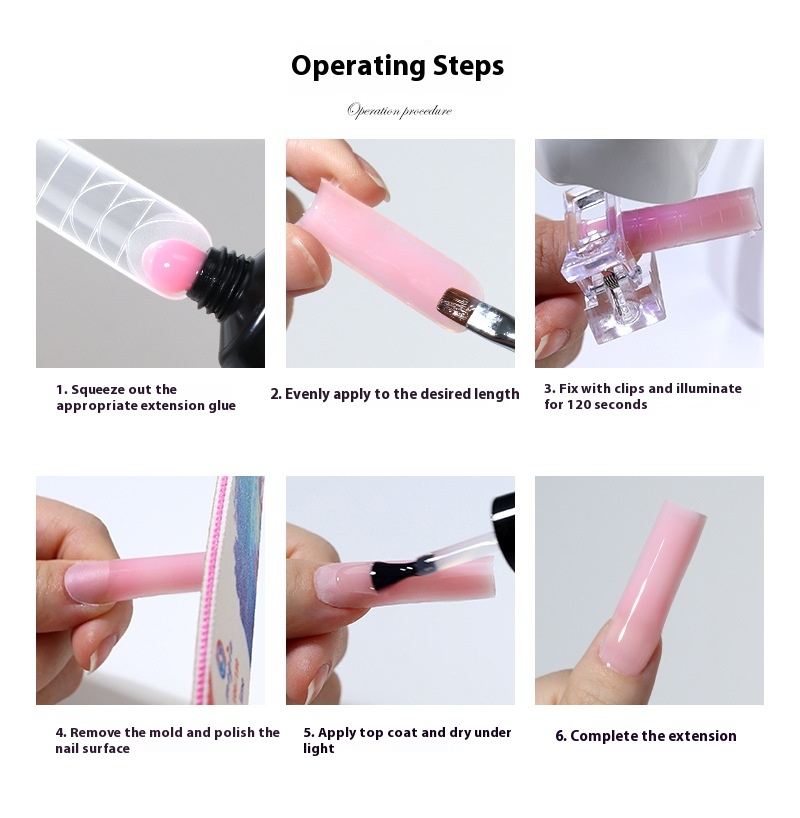 Operating Steps

Operation procedure

1. Squeeze out the appropriate extension glue

2. Evenly apply to the desired length

3. Fix with clips and illuminate for 120 seconds

4. Remove the mold and polish the nail surface

5. Apply top coat and dry under light

6. Complete the extension