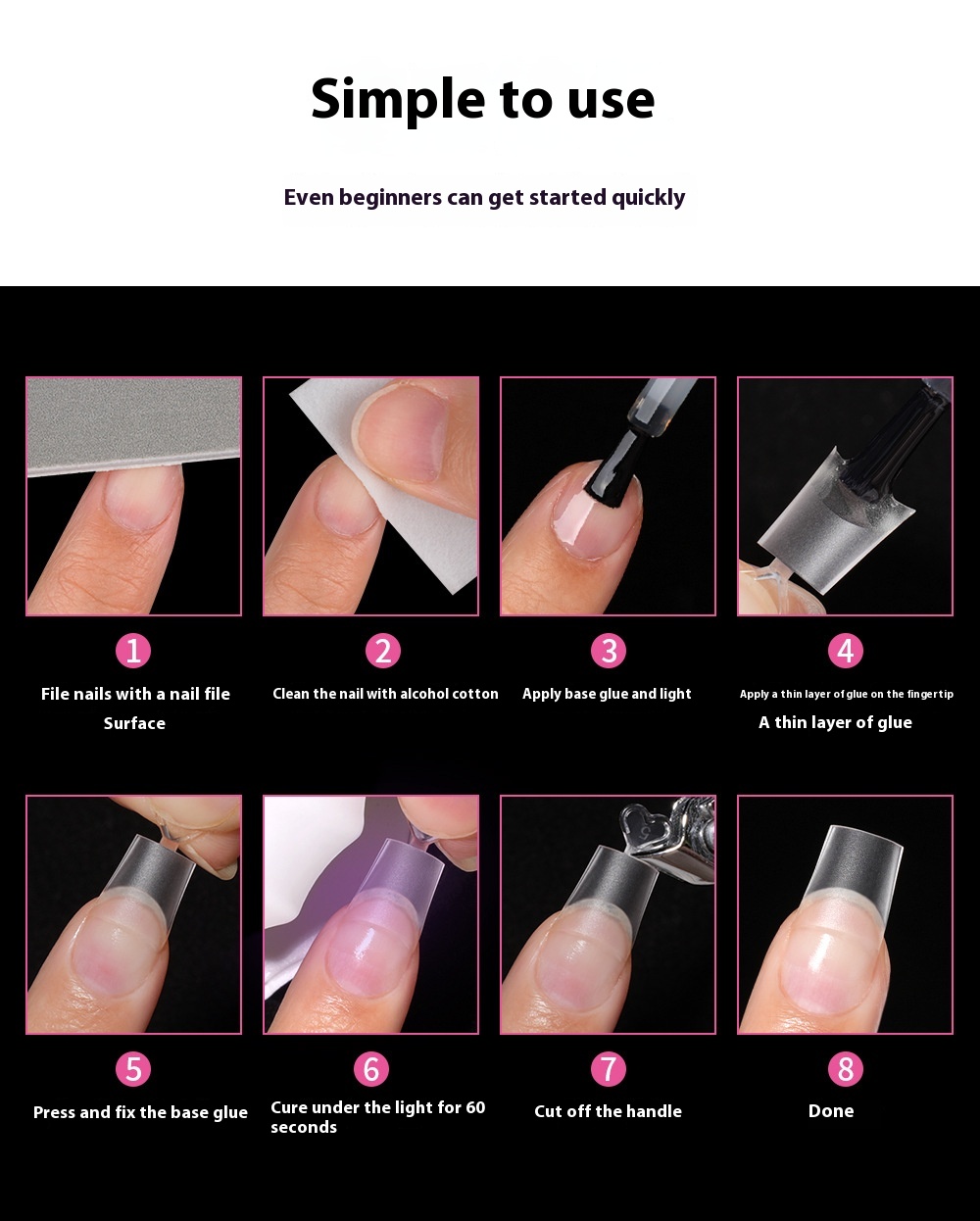 Simple to use

Even beginners can get started quickly

1
File nails with a nail file Surface

2
Clean the nail with alcohol cotton

3
Apply base glue and light

4
Apply a thin layer of glue on the fingertip
A thin layer of glue

5
Press and fix the base glue

6
Cure under the light for 60 seconds

7
Cut off the handle

8
Done