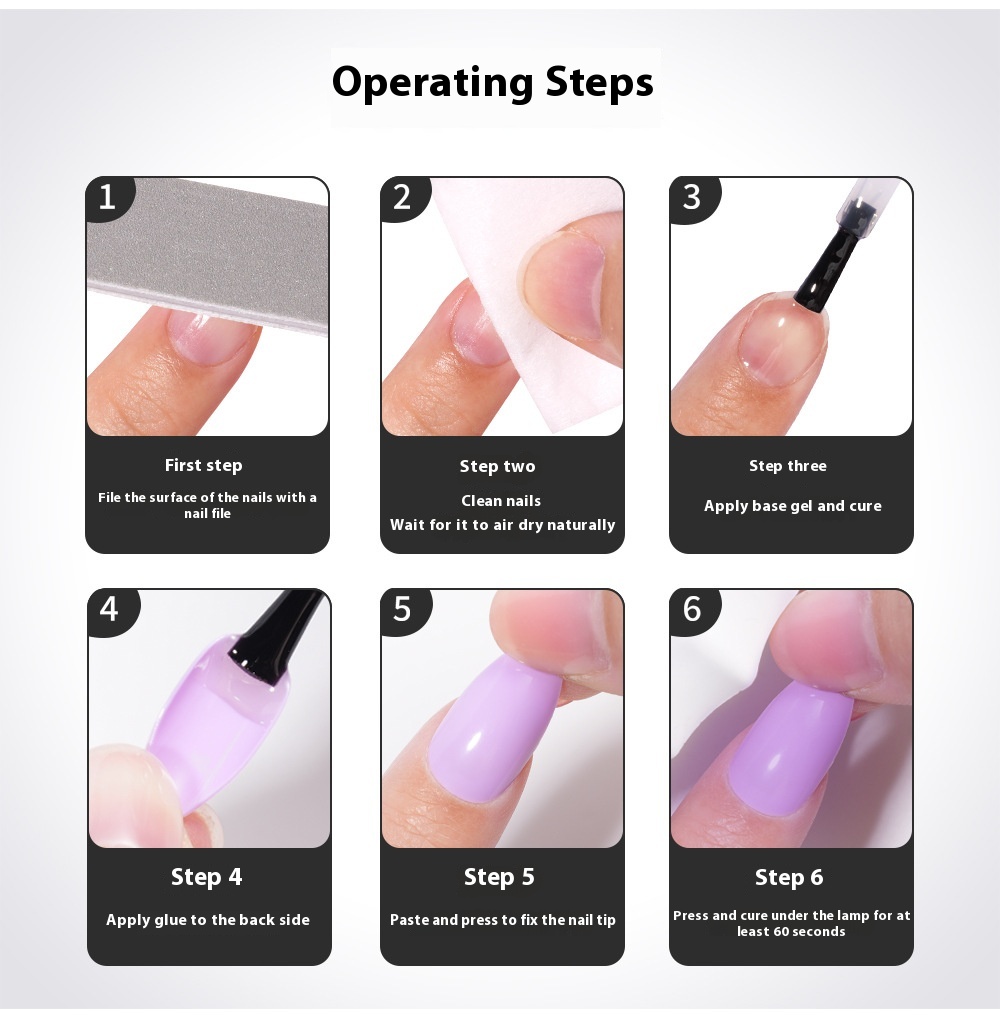 Operating Steps

1

First step

File the surface of the nails with a nail file

2

Step two

Clean nails
Wait for it to air dry naturally

3

Step three

Apply base gel and cure

4

Step 4

Apply glue to the back side

5

Step 5

Paste and press to fix the nail tip

6

Step 6

Press and cure under the lamp for at least 60 seconds