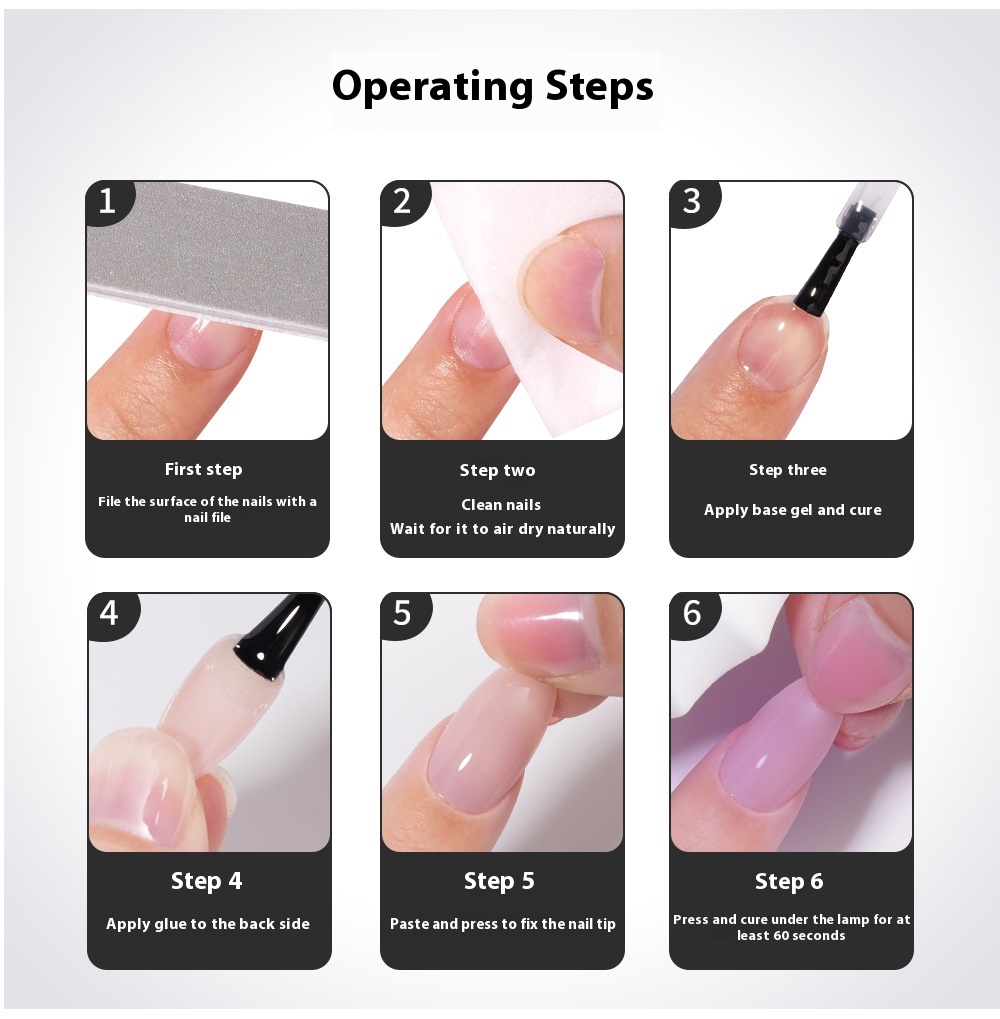 Operating Steps

1

First step

File the surface of the nails with a nail file

2

Step two

Clean nails
Wait for it to air dry naturally

3

Step three

Apply base gel and cure

4

Step 4

Apply glue to the back side

5

Step 5

Paste and press to fix the nail tip

6

Step 6

Press and cure under the lamp for at least 60 seconds