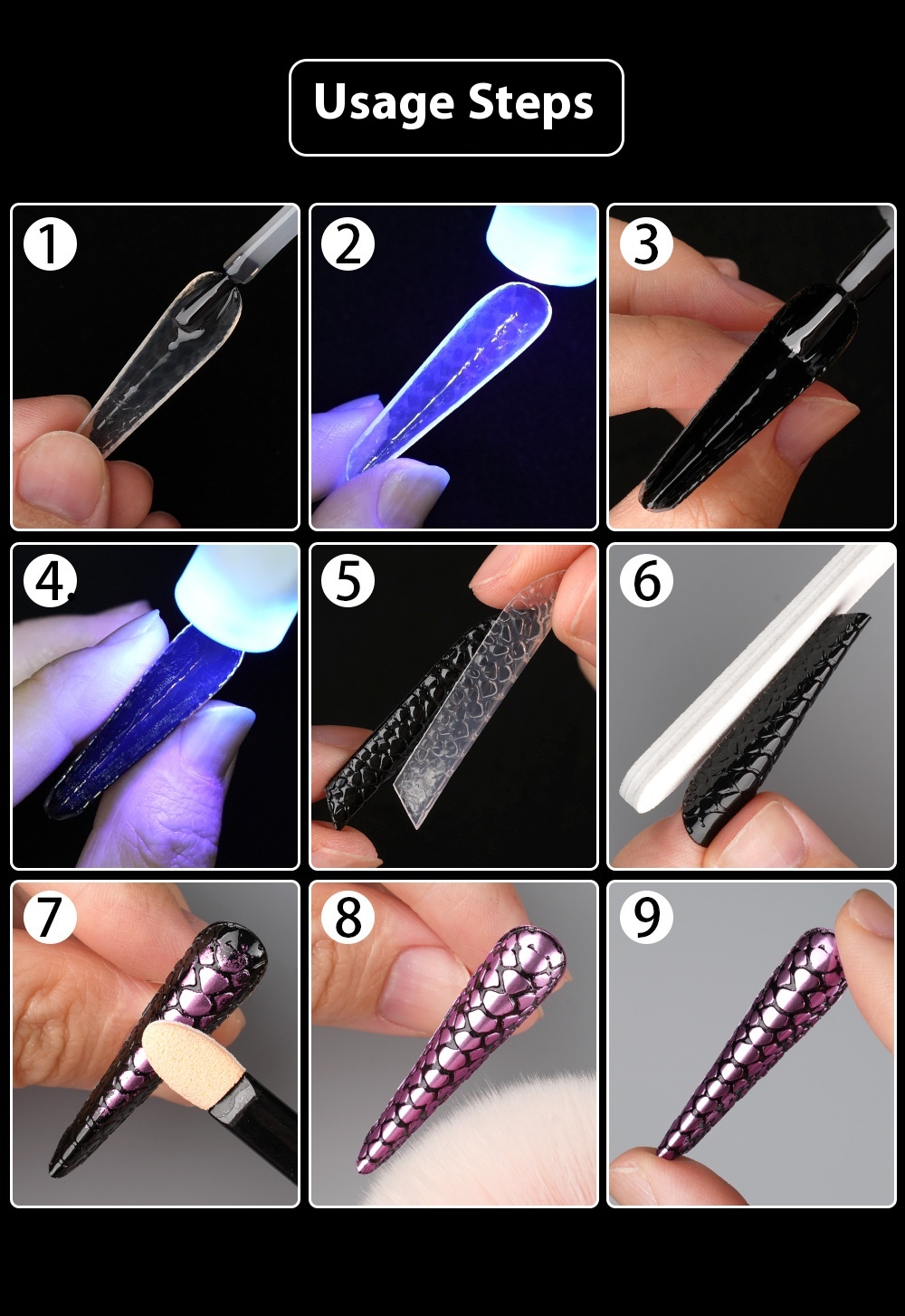 Usage Steps

1

2

3

4.

5

6

7

8

9