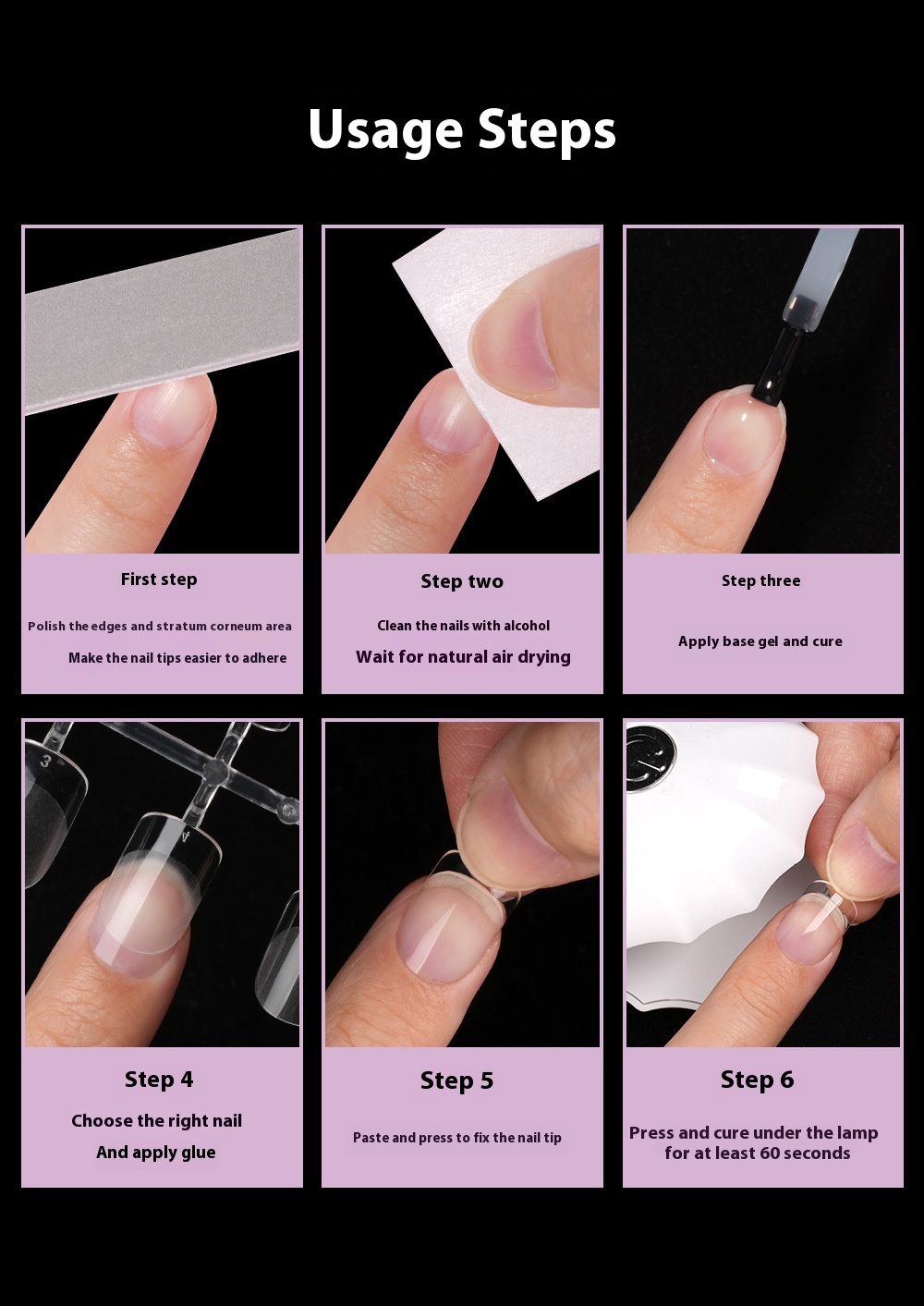 Usage Steps

First step

Polish the edges and stratum corneum area

Make the nail tips easier to adhere

Step two

Clean the nails with alcohol

Wait for natural air drying

Step three

Apply base gel and cure

3

4

Step 4

Choose the right nail

And apply glue

Step 5

Paste and press to fix the nail tip

Step 6

Press and cure under the lamp for at least 60 seconds