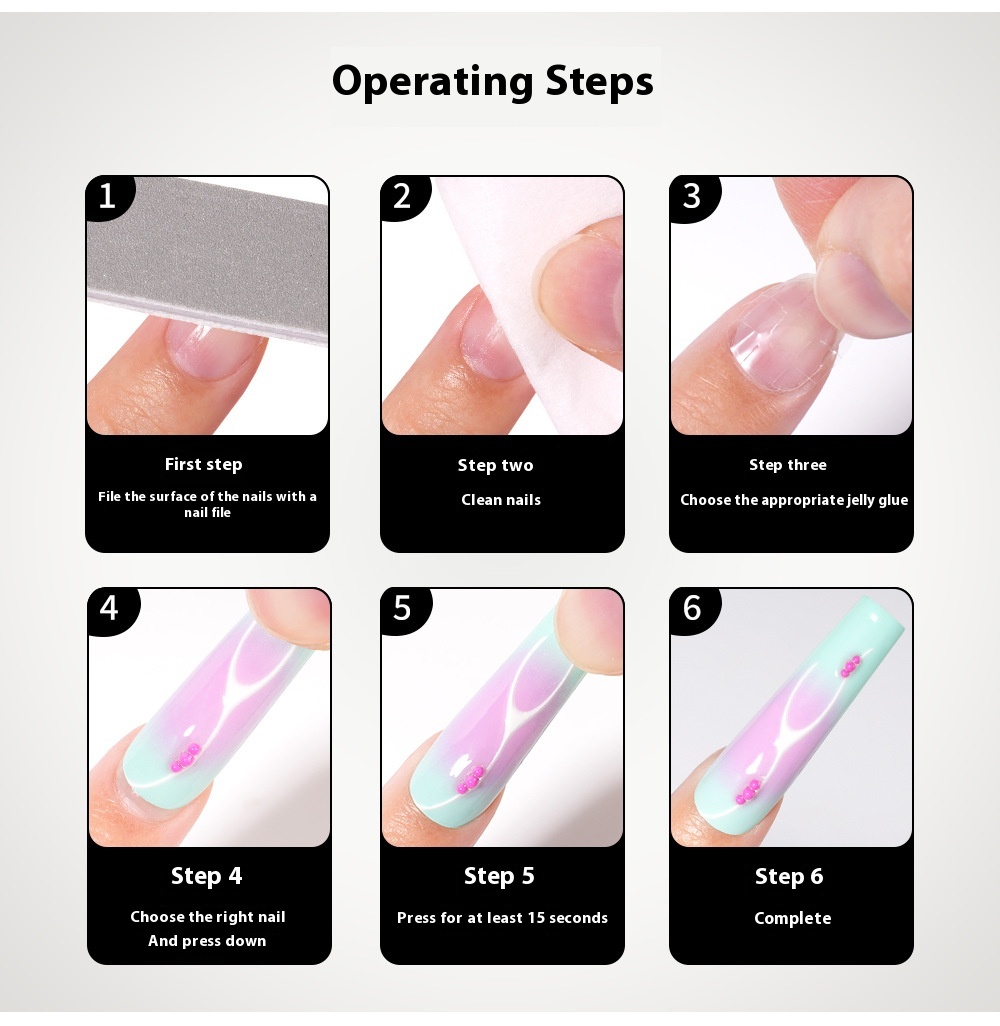 Operating Steps

1

First step

File the surface of the nails with a nail file

2

Step two

Clean nails

3

Step three

Choose the appropriate jelly glue

4

Step 4

Choose the right nail
And press down

5

Step 5

Press for at least 15 seconds

6

Step 6

Complete