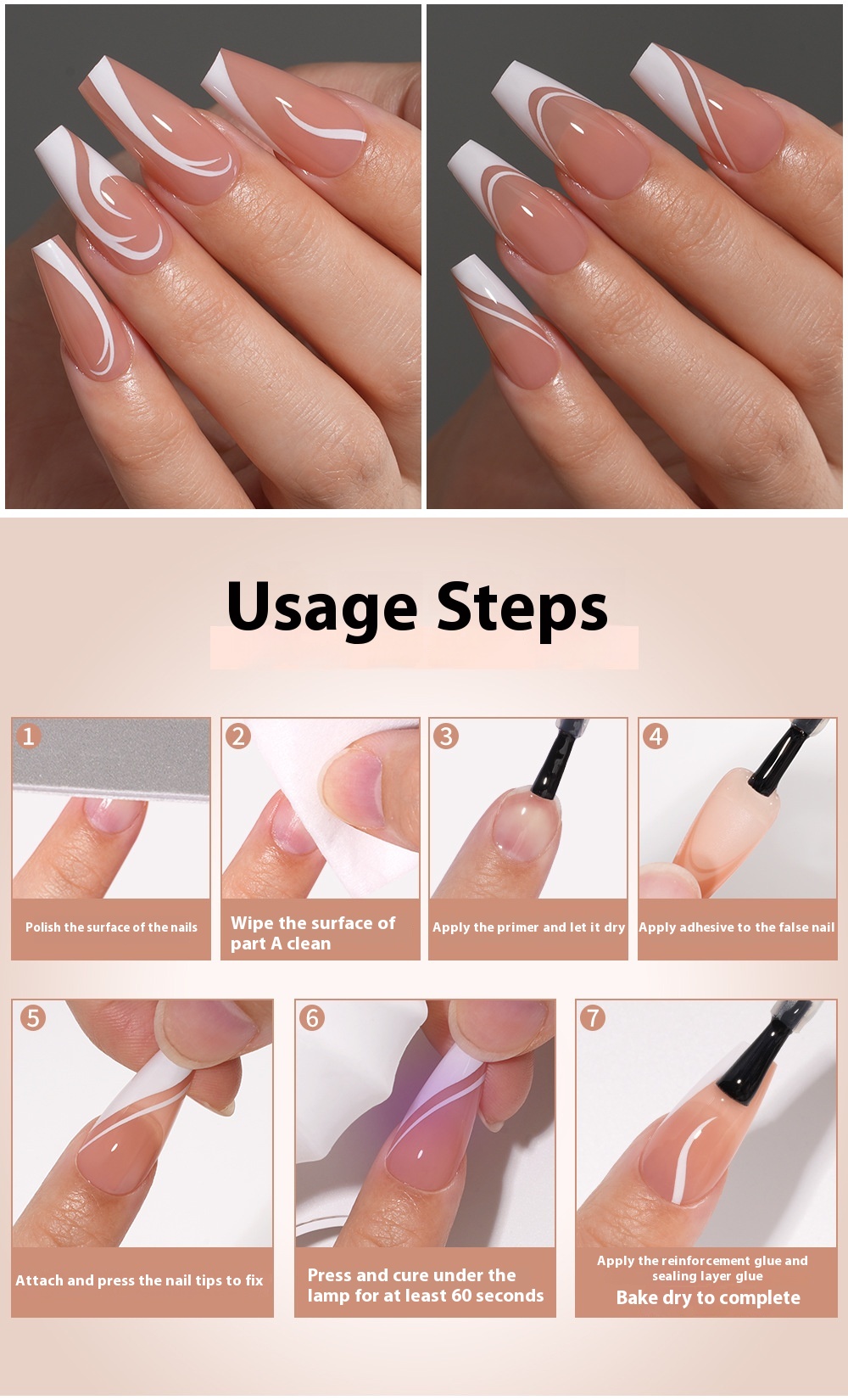 Usage Steps

1
Polish the surface of the nails

2
Wipe the surface of part A clean

3
Apply the primer and let it dry

4
Apply adhesive to the false nail

5
Attach and press the nail tips to fix

6
Press and cure under the lamp for at least 60 seconds

7
Apply the reinforcement glue and sealing layer glue
Bake dry to complete