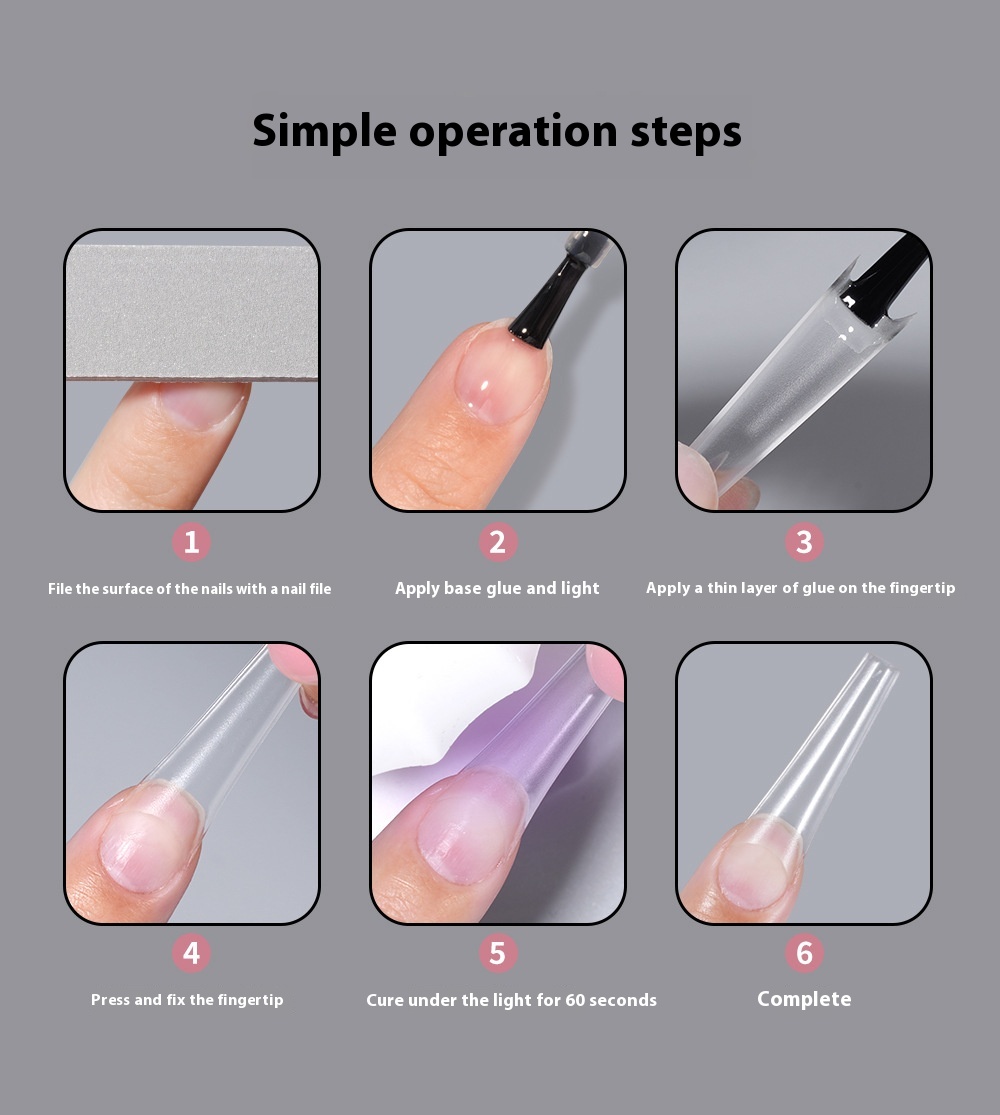 Simple operation steps

1

File the surface of the nails with a nail file

2

Apply base glue and light

3

Apply a thin layer of glue on the fingertip

4

Press and fix the fingertip

5

Cure under the light for 60 seconds

6

Complete