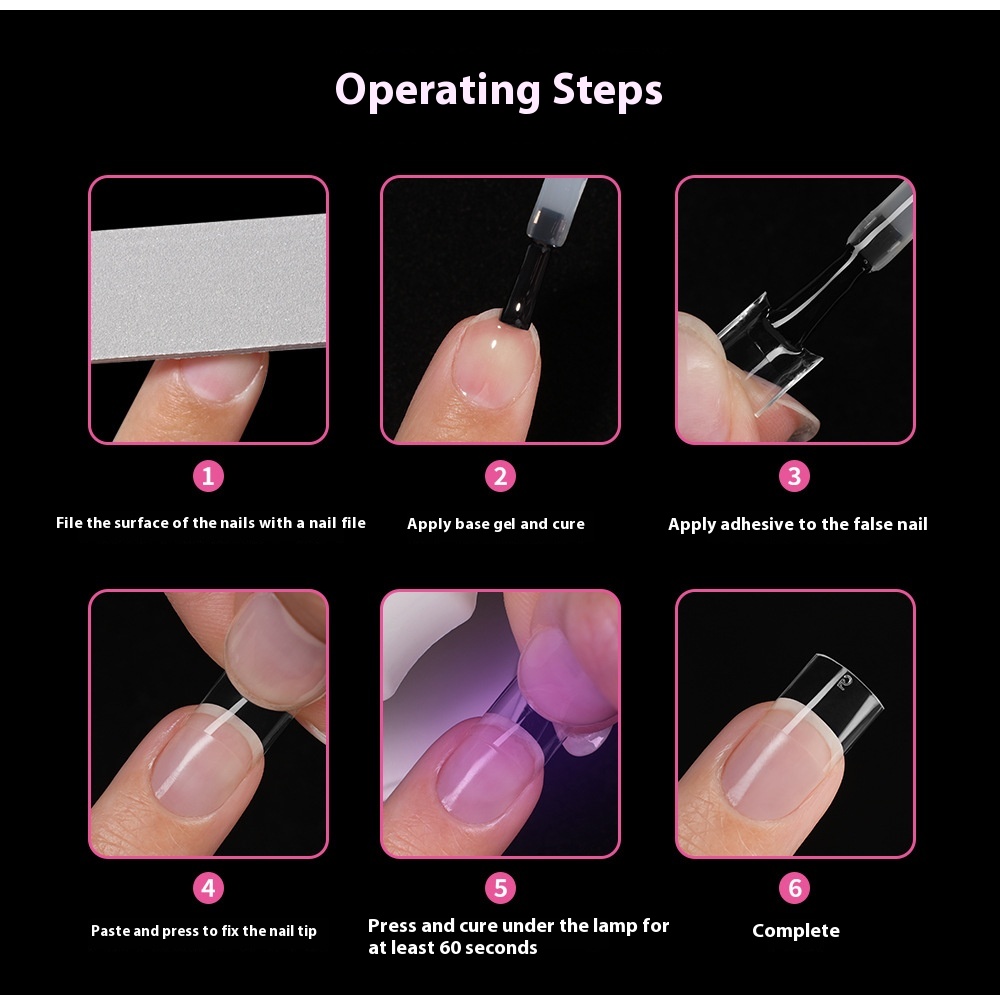 Operating Steps

1

File the surface of the nails with a nail file

2

Apply base gel and cure

3

Apply adhesive to the false nail

4

Paste and press to fix the nail tip

5

Press and cure under the lamp for at least 60 seconds

6

Complete