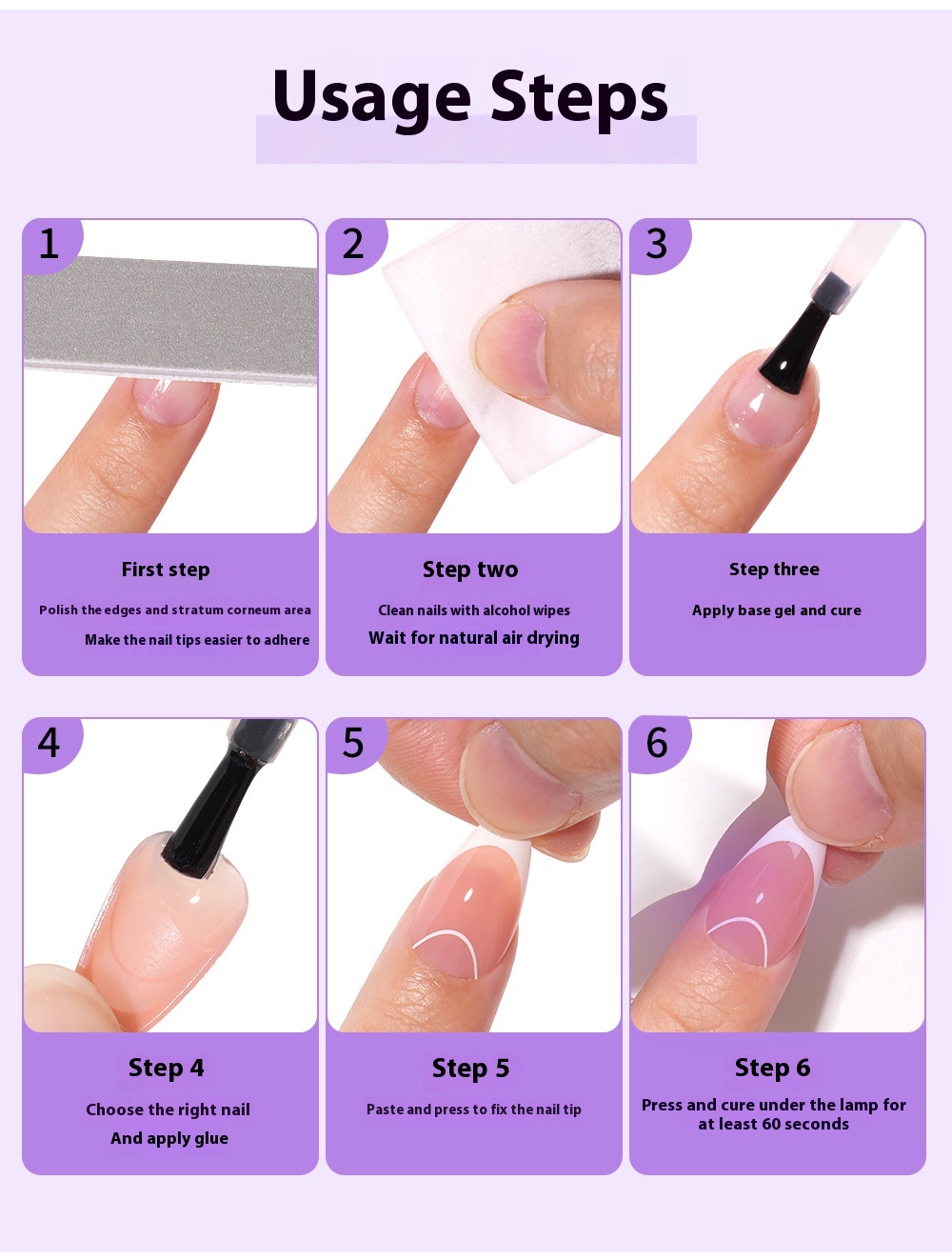 Usage Steps

1

First step

Polish the edges and stratum corneum area

Make the nail tips easier to adhere

2

Step two

Clean nails with alcohol wipes

Wait for natural air drying

3

Step three

Apply base gel and cure

4

Step 4

Choose the right nail

And apply glue

5

Step 5

Paste and press to fix the nail tip

6

Step 6

Press and cure under the lamp for at least 60 seconds