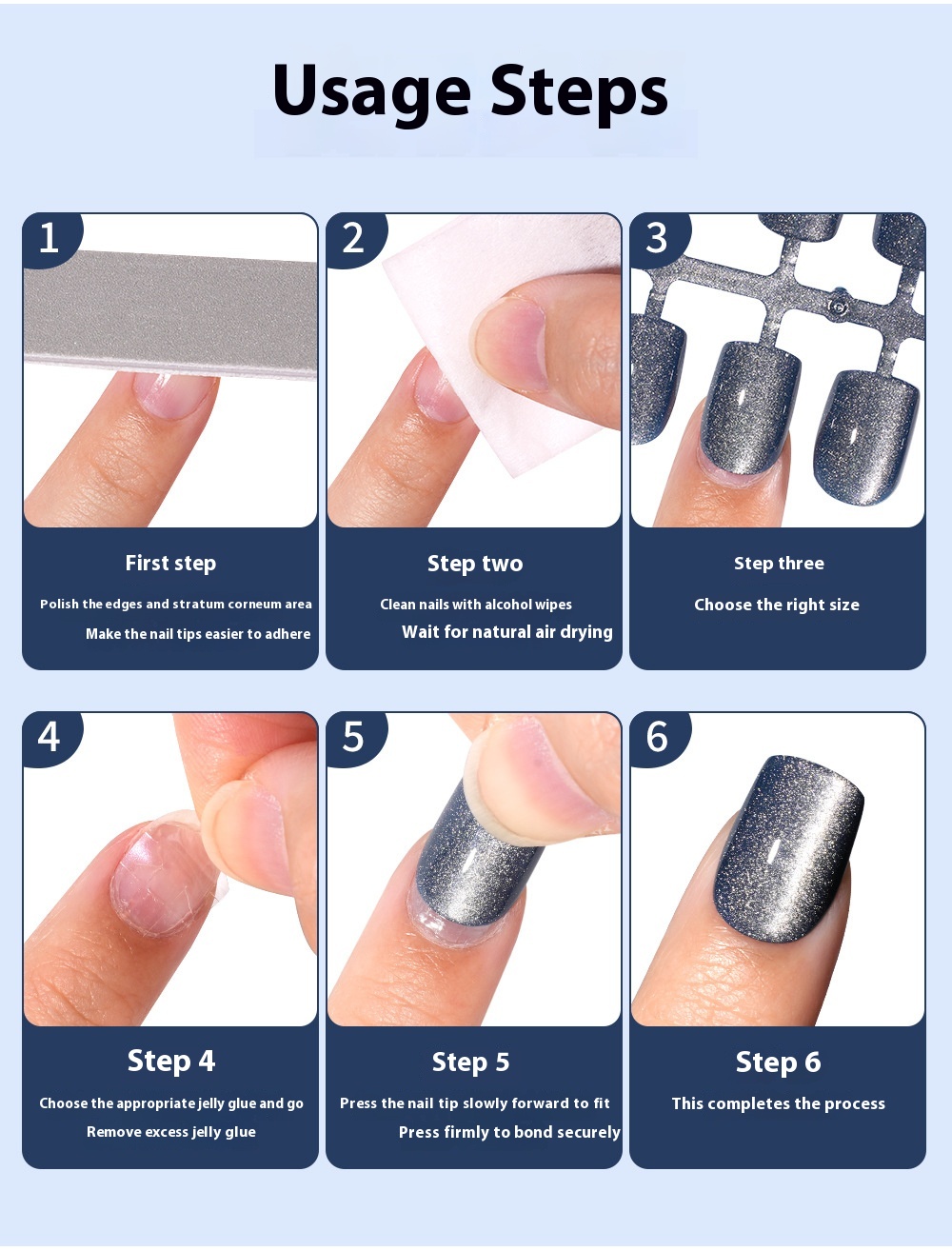 Usage Steps

1

First step

Polish the edges and stratum corneum area

Make the nail tips easier to adhere

2

Step two

Clean nails with alcohol wipes

Wait for natural air drying

3

Step three

Choose the right size

4

Step 4

Choose the appropriate jelly glue and go

Remove excess jelly glue

5

Step 5

Press the nail tip slowly forward to fit

Press firmly to bond securely

6

Step 6

This completes the process