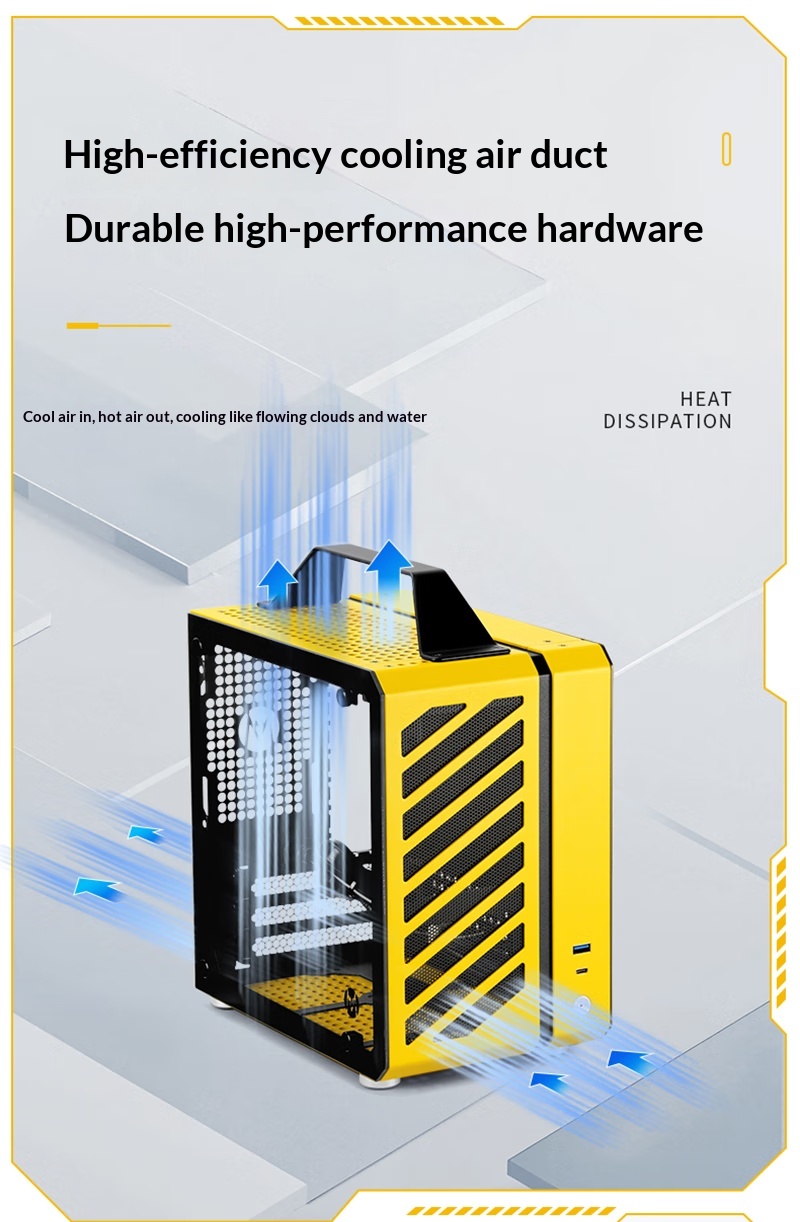 High-efficiency cooling air duct

Durable high-performance hardware

Cool air in, hot air out, cooling like flowing clouds and water

HEAT
DISSIPATION