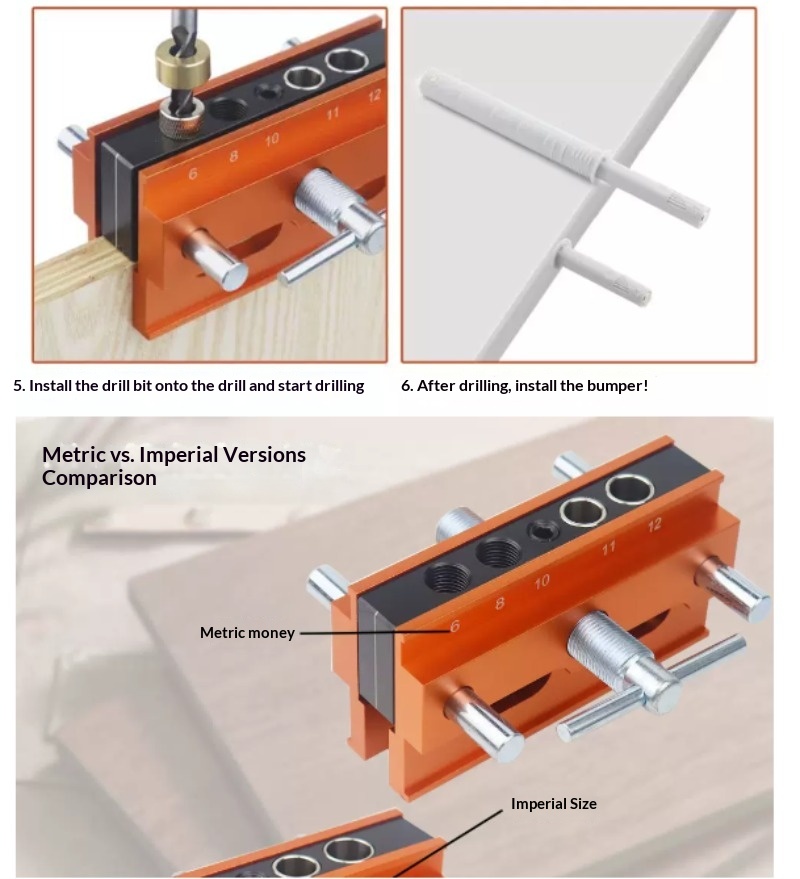 6 8 10 11 12

5. Install the drill bit onto the drill and start drilling

6. After drilling, install the bumper!

Metric vs. Imperial Versions Comparison

6 8 10 11 12

Metric money

Imperial Size