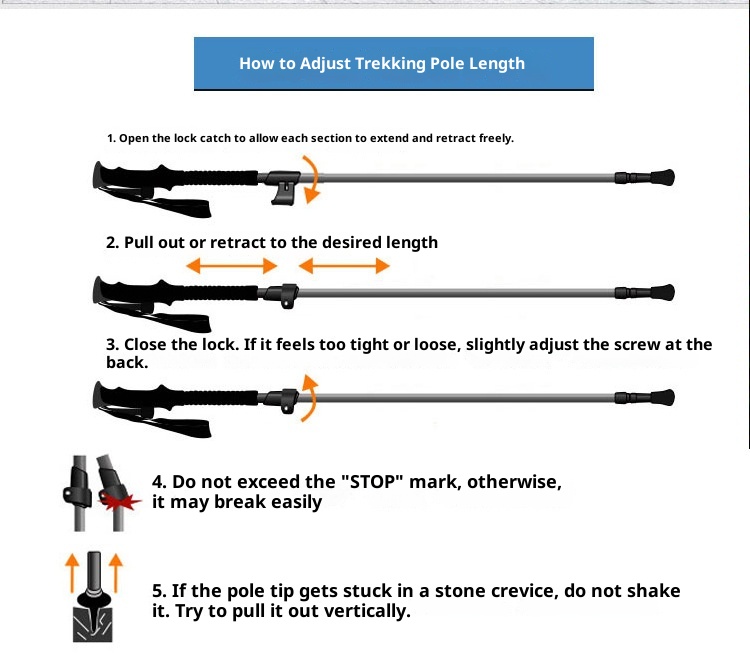 How to Adjust Trekking Pole Length

1. Open the lock catch to allow each section to extend and retract freely.

2. Pull out or retract to the desired length

3. Close the lock. If it feels too tight or loose, slightly adjust the screw at the back.

4. Do not exceed the "STOP" mark, otherwise, it may break easily

5. If the pole tip gets stuck in a stone crevice, do not shake it. Try to pull it out vertically.