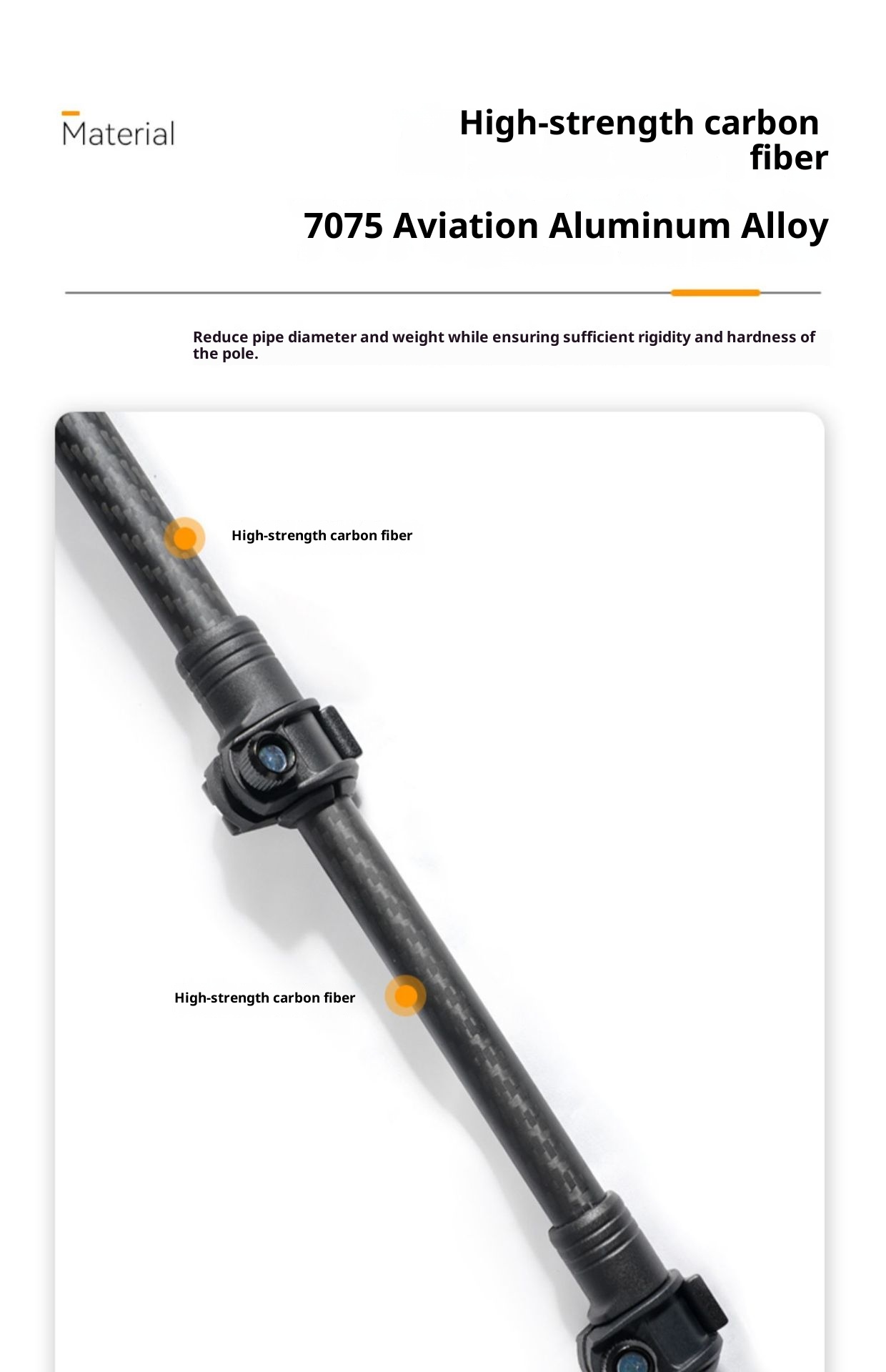 Material

High-strength carbon fiber

7075 Aviation Aluminum Alloy

Reduce pipe diameter and weight while ensuring sufficient rigidity and hardness of the pole.

High-strength carbon fiber

High-strength carbon fiber