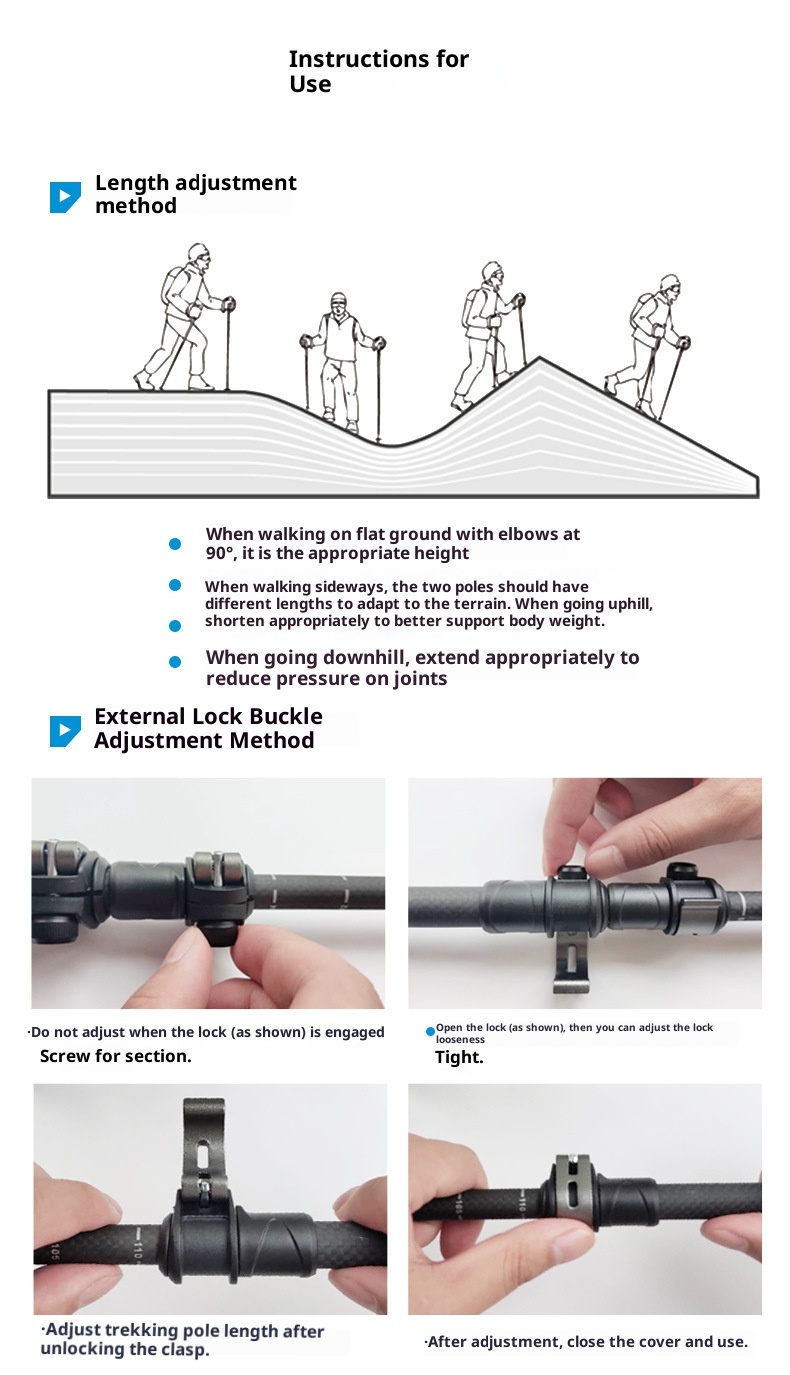 Instructions for Use

Length adjustment method

When walking on flat ground with elbows at 90°, it is the appropriate height

When walking sideways, the two poles should have different lengths to adapt to the terrain. When going uphill, shorten appropriately to better support body weight.

When going downhill, extend appropriately to reduce pressure on joints

External Lock Buckle Adjustment Method

·Do not adjust when the lock (as shown) is engaged
Screw for section.

Open the lock (as shown), then you can adjust the lock looseness
Tight.

·Adjust trekking pole length after unlocking the clasp.

·After adjustment, close the cover and use.