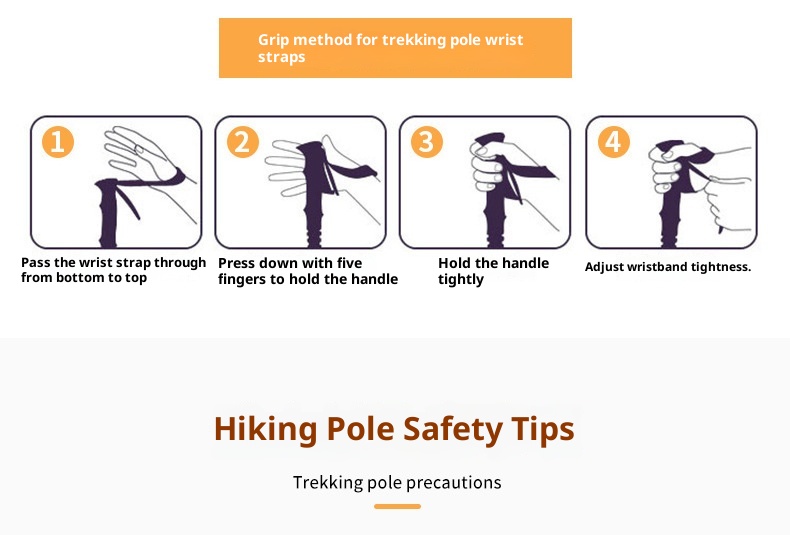 Grip method for trekking pole wrist straps

1

Pass the wrist strap through from bottom to top

2

Press down with five fingers to hold the handle

3

Hold the handle tightly

4

Adjust wristband tightness.

Hiking Pole Safety Tips

Trekking pole precautions