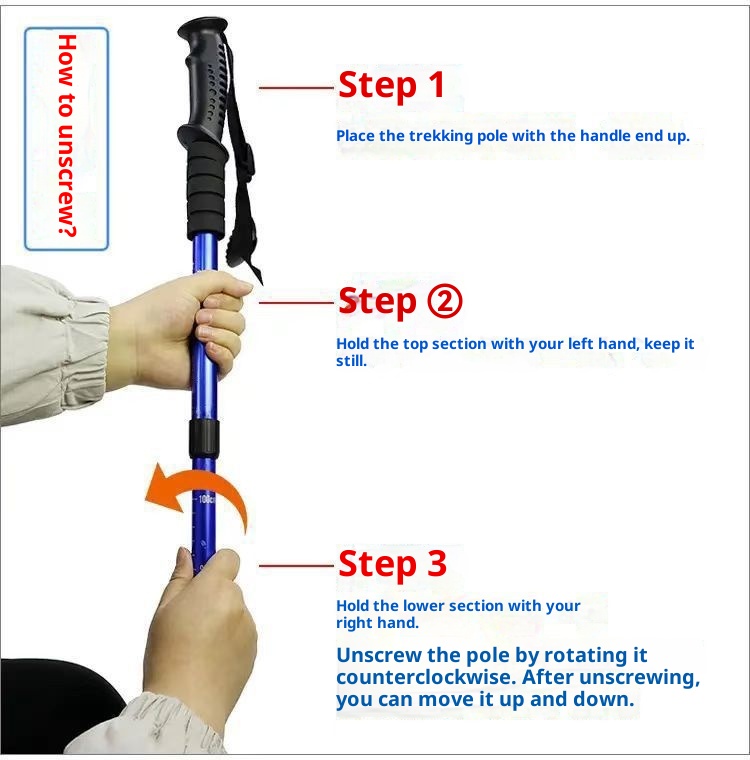 How to unscrew?

Step 1

Place the trekking pole with the handle end up.

Step ②

Hold the top section with your left hand, keep it still.

100cm

Step 3

Hold the lower section with your right hand.

Unscrew the pole by rotating it counterclockwise. After unscrewing, you can move it up and down.