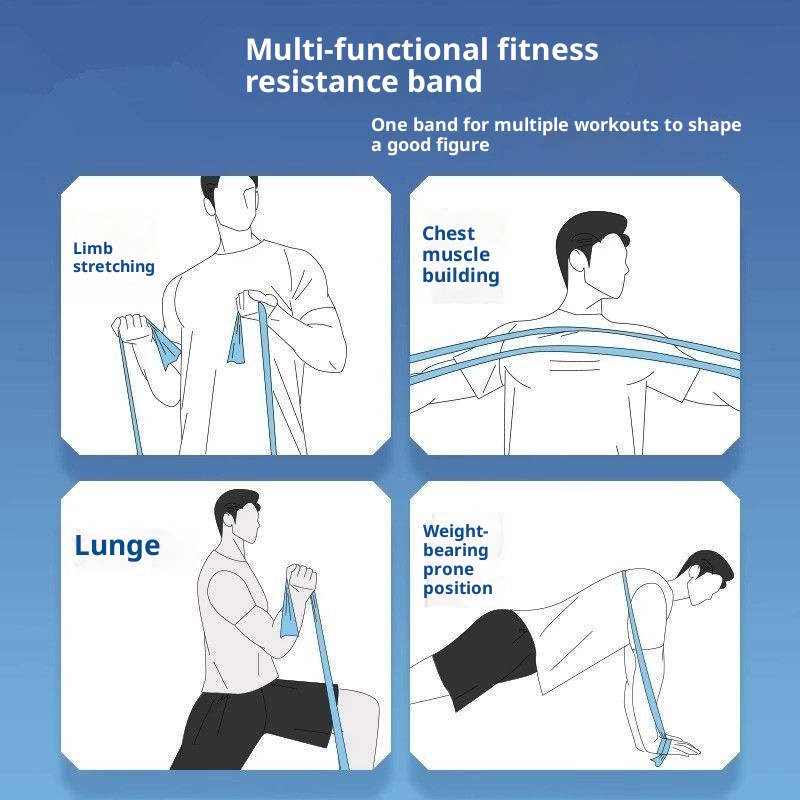 Multi-functional fitness resistance band

One band for multiple workouts to shape a good figure

Limb stretching

Chest muscle building

Lunge

Weight-bearing prone position