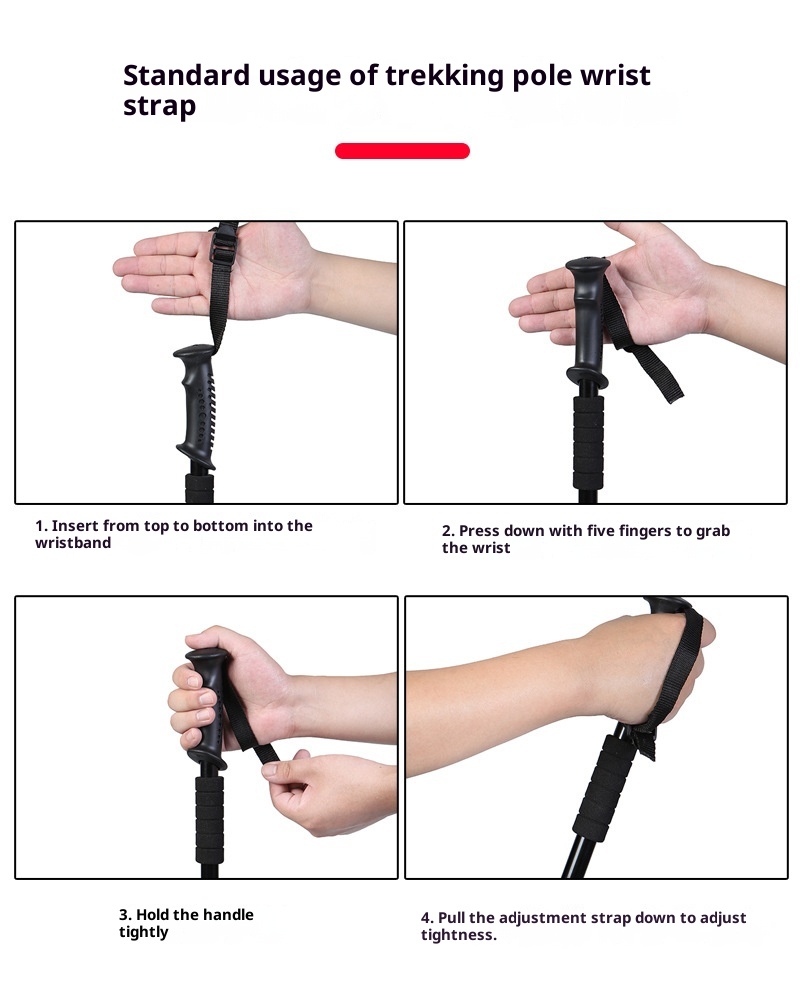 Standard usage of trekking pole wrist strap

1. Insert from top to bottom into the wristband

2. Press down with five fingers to grab the wrist

3. Hold the handle tightly

4. Pull the adjustment strap down to adjust tightness.