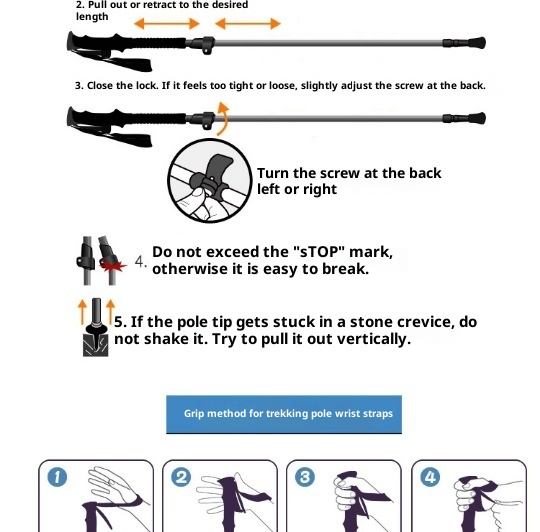 2. Pull out or retract to the desired length

3. Close the lock. If it feels too tight or loose, slightly adjust the screw at the back.

Turn the screw at the back left or right

4. Do not exceed the "sTOP" mark, otherwise it is easy to break.

5. If the pole tip gets stuck in a stone crevice, do not shake it. Try to pull it out vertically.

Grip method for trekking pole wrist straps

1

2

3

4