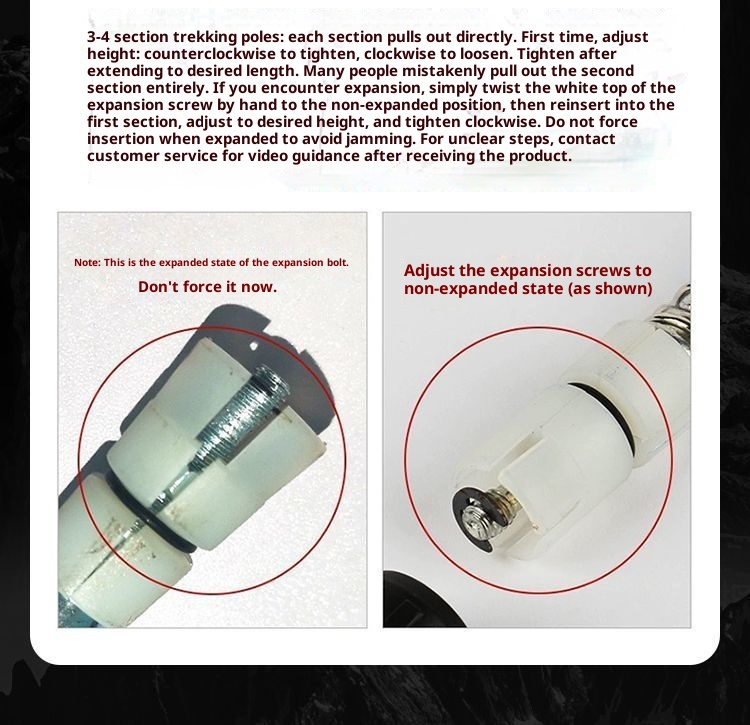 3-4 section trekking poles: each section pulls out directly. First time, adjust height: counterclockwise to tighten, clockwise to loosen. Tighten after extending to desired length. Many people mistakenly pull out the second section entirely. If you encounter expansion, simply twist the white top of the expansion screw by hand to the non-expanded position, then reinsert into the first section, adjust to desired height, and tighten clockwise. Do not force insertion when expanded to avoid jamming. For unclear steps, contact customer service for video guidance after receiving the product.

Note: This is the expanded state of the expansion bolt.

Don't force it now.

Adjust the expansion screws to non-expanded state (as shown)