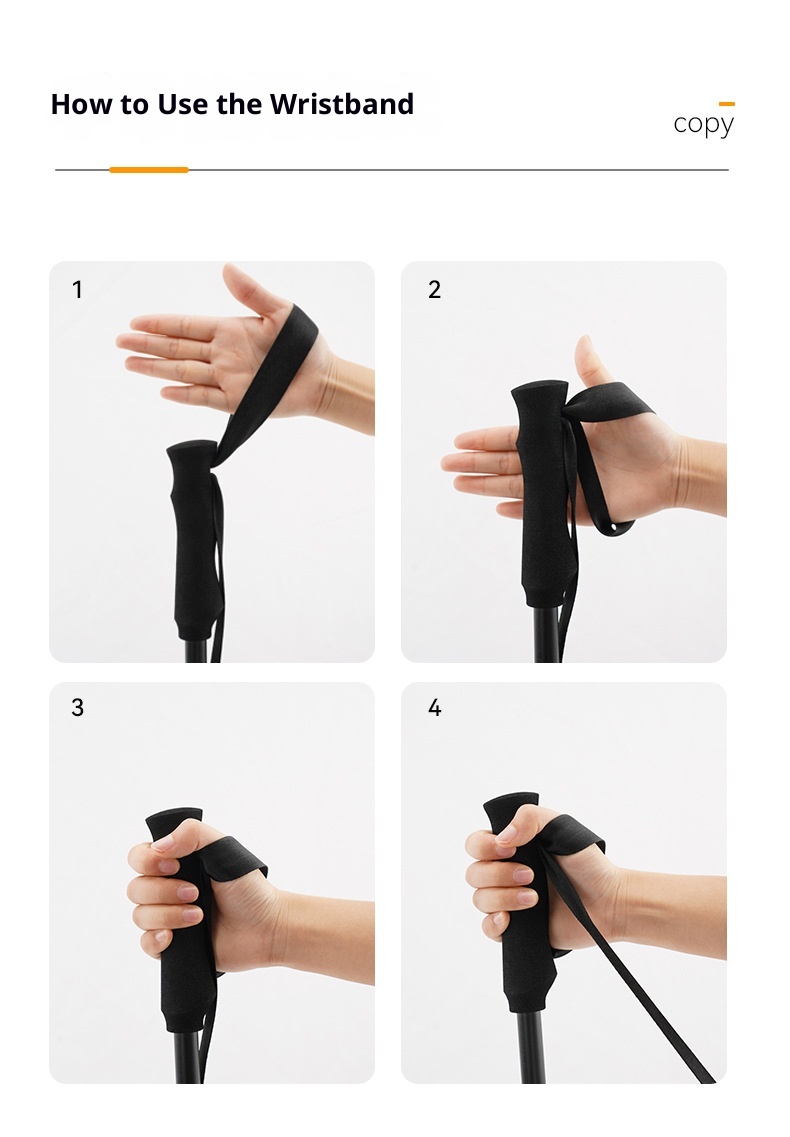 How to Use the Wristband

copy

1

2

3

4