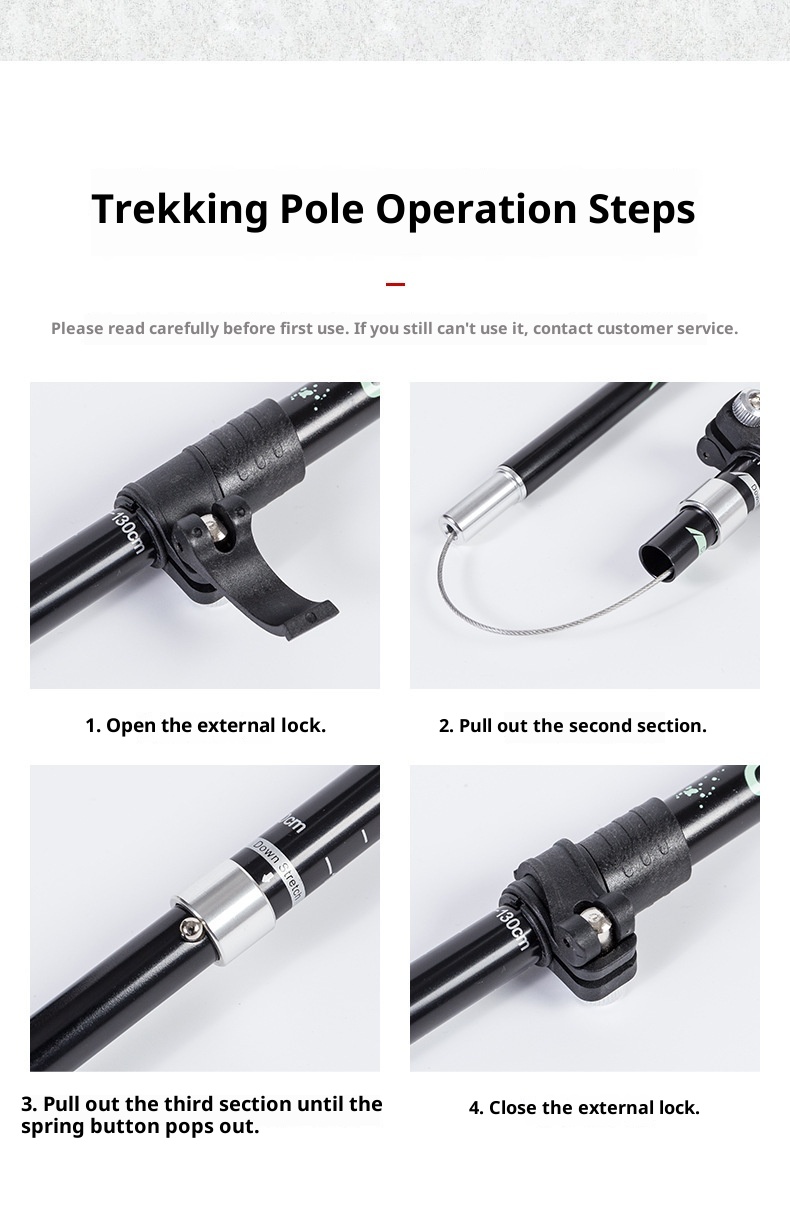 Trekking Pole Operation Steps

Please read carefully before first use. If you still can't use it, contact customer service.

130cm

1. Open the external lock.

2. Pull out the second section.

cm

Down Stretch

3. Pull out the third section until the spring button pops out.

130cm

4. Close the external lock.