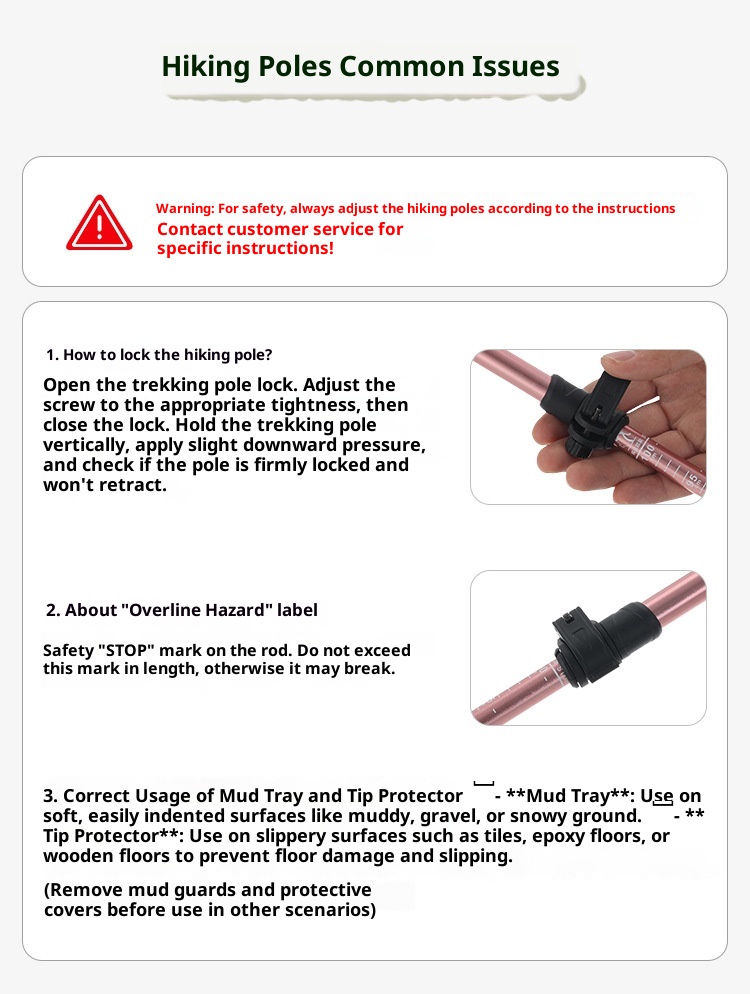 Hiking Poles Common Issues

Warning: For safety, always adjust the hiking poles according to the instructions
Contact customer service for specific instructions!

1. How to lock the hiking pole?

Open the trekking pole lock. Adjust the screw to the appropriate tightness, then close the lock. Hold the trekking pole vertically, apply slight downward pressure, and check if the pole is firmly locked and won't retract.

2. About "Overline Hazard" label

Safety "STOP" mark on the rod. Do not exceed this mark in length, otherwise it may break.

3. Correct Usage of Mud Tray and Tip Protector - **Mud Tray**: Use on soft, easily indented surfaces like muddy, gravel, or snowy ground. - **Tip Protector**: Use on slippery surfaces such as tiles, epoxy floors, or wooden floors to prevent floor damage and slipping.

(Remove mud guards and protective covers before use in other scenarios)