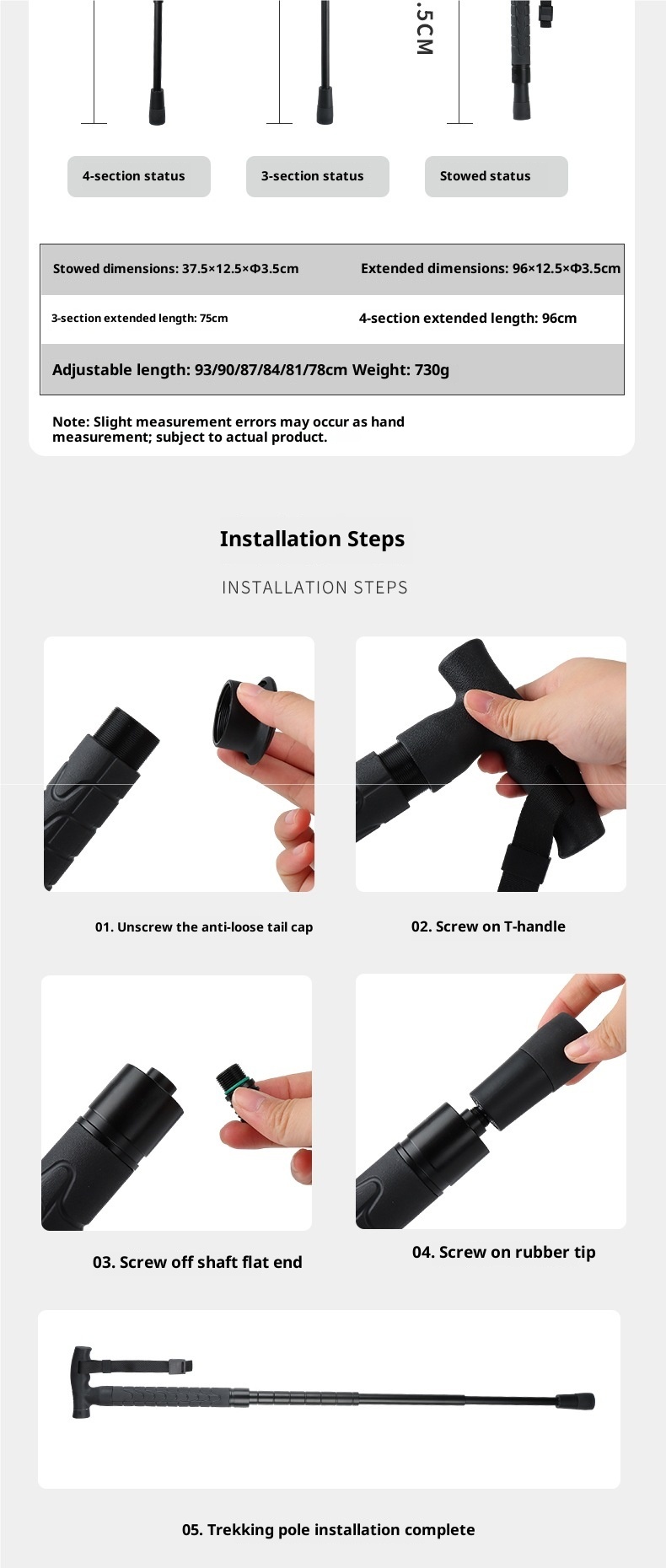 .5CM

4-section status

3-section status

Stowed status

| Stowed dimensions: 37.5×12.5×Φ3.5cm | Extended dimensions: 96×12.5×Φ3.5cm |
|---|---|
| 3-section extended length: 75cm | 4-section extended length: 96cm |
| Adjustable length: 93/90/87/84/81/78cm Weight: 730g | |

Note: Slight measurement errors may occur as hand measurement; subject to actual product.

Installation Steps

INSTALLATION STEPS

01. Unscrew the anti-loose tail cap

02. Screw on T-handle

03. Screw off shaft flat end

04. Screw on rubber tip

05. Trekking pole installation complete