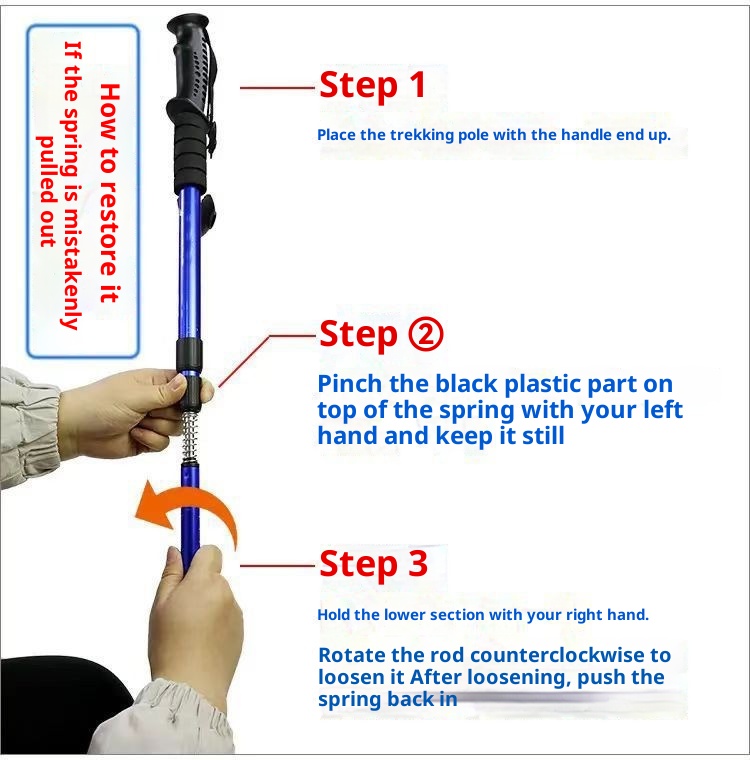 How to restore it
If the spring is mistakenly pulled out

Step 1

Place the trekking pole with the handle end up.

Step ②

Pinch the black plastic part on top of the spring with your left hand and keep it still

Step 3

Hold the lower section with your right hand.

Rotate the rod counterclockwise to loosen it After loosening, push the spring back in