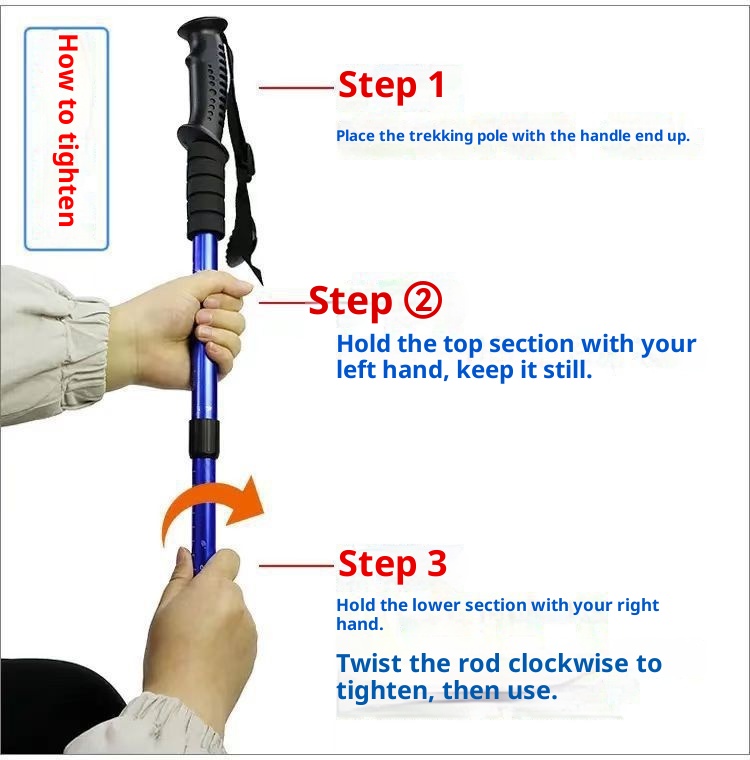 How to tighten

Step 1

Place the trekking pole with the handle end up.

Step ②

Hold the top section with your left hand, keep it still.

Step 3

Hold the lower section with your right hand.

Twist the rod clockwise to tighten, then use.