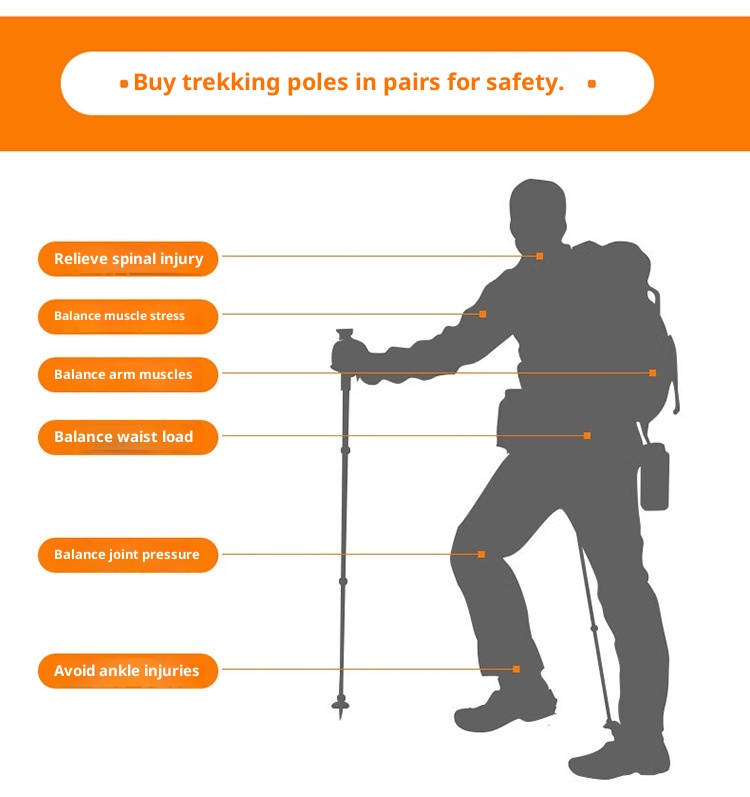 Buy trekking poles in pairs for safety.

Relieve spinal injury

Balance muscle stress

Balance arm muscles

Balance waist load

Balance joint pressure

Avoid ankle injuries