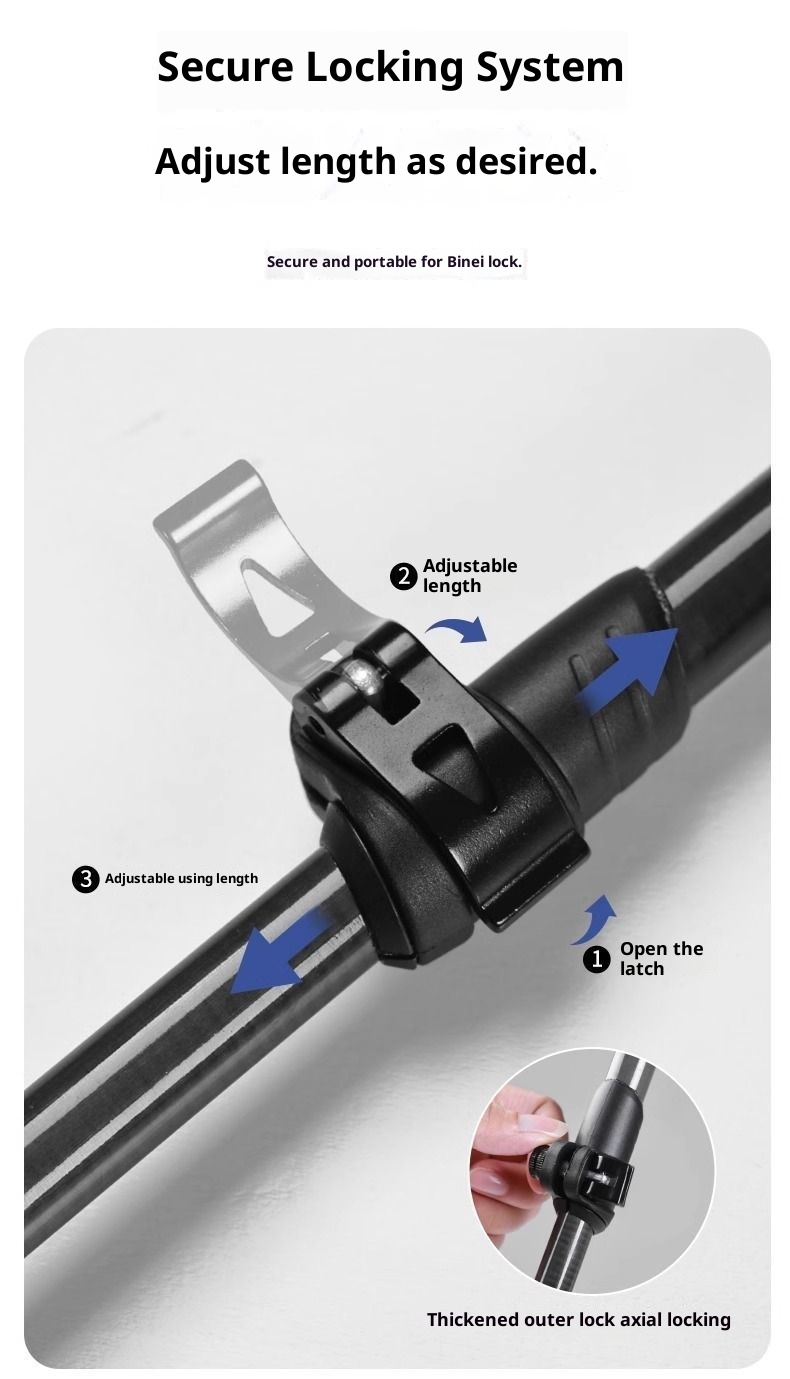 Secure Locking System

Adjust length as desired.

Secure and portable for Binei lock.

2 Adjustable length

3 Adjustable using length

1 Open the latch

Thickened outer lock axial locking