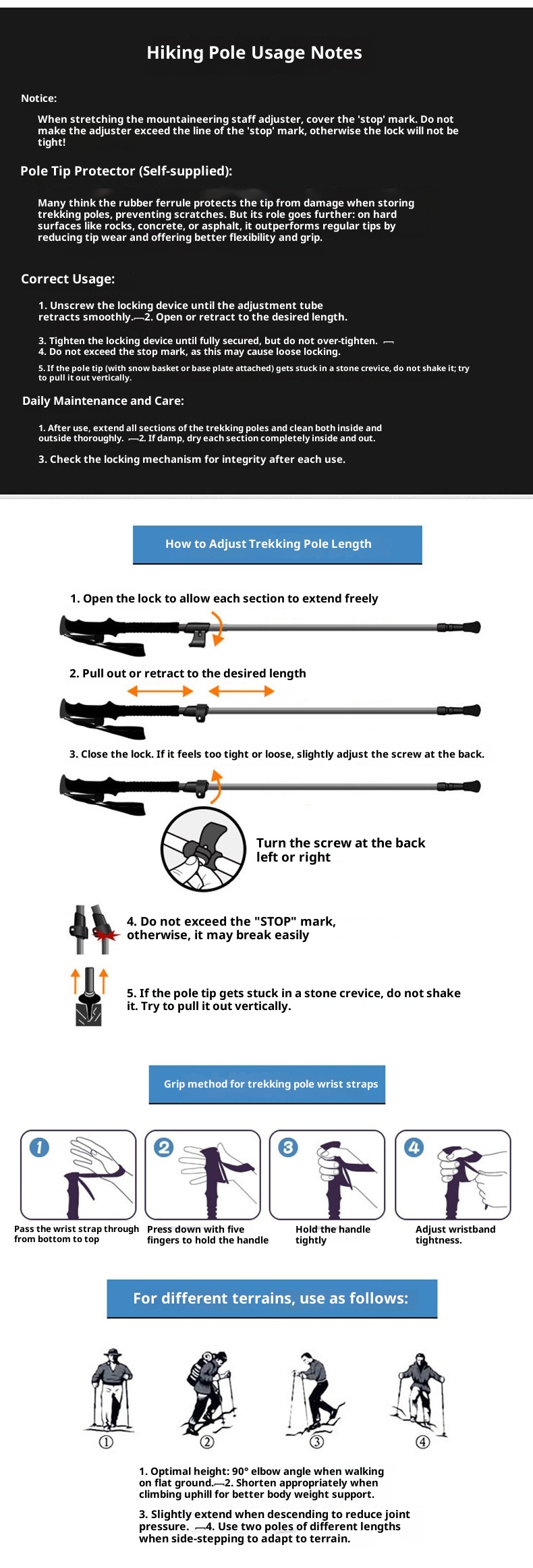 Hiking Pole Usage Notes

Notice:

When stretching the mountaineering staff adjuster, cover the 'stop' mark. Do not make the adjuster exceed the line of the 'stop' mark, otherwise the lock will not be tight!

Pole Tip Protector (Self-supplied):

Many think the rubber ferrule protects the tip from damage when storing trekking poles, preventing scratches. But its role goes further: on hard surfaces like rocks, concrete, or asphalt, it outperforms regular tips by reducing tip wear and offering better flexibility and grip.

Correct Usage:

1. Unscrew the locking device until the adjustment tube retracts smoothly.—2. Open or retract to the desired length.

3. Tighten the locking device until fully secured, but do not over-tighten. —
4. Do not exceed the stop mark, as this may cause loose locking.

5. If the pole tip (with snow basket or base plate attached) gets stuck in a stone crevice, do not shake it; try to pull it out vertically.

Daily Maintenance and Care:

1. After use, extend all sections of the trekking poles and clean both inside and outside thoroughly. —2. If damp, dry each section completely inside and out.

3. Check the locking mechanism for integrity after each use.

How to Adjust Trekking Pole Length

1. Open the lock to allow each section to extend freely

2. Pull out or retract to the desired length

3. Close the lock. If it feels too tight or loose, slightly adjust the screw at the back.

Turn the screw at the back left or right

4. Do not exceed the "STOP" mark, otherwise, it may break easily

5. If the pole tip gets stuck in a stone crevice, do not shake it. Try to pull it out vertically.

Grip method for trekking pole wrist straps

1 Pass the wrist strap through from bottom to top

2 Press down with five fingers to hold the handle

3 Hold the handle tightly

4 Adjust wristband tightness.

For different terrains, use as follows:

① ② ③ ④

1. Optimal height: 90° elbow angle when walking on flat ground.—2. Shorten appropriately when climbing uphill for better body weight support.

3. Slightly extend when descending to reduce joint pressure. —4. Use two poles of different lengths when side-stepping to adapt to terrain.