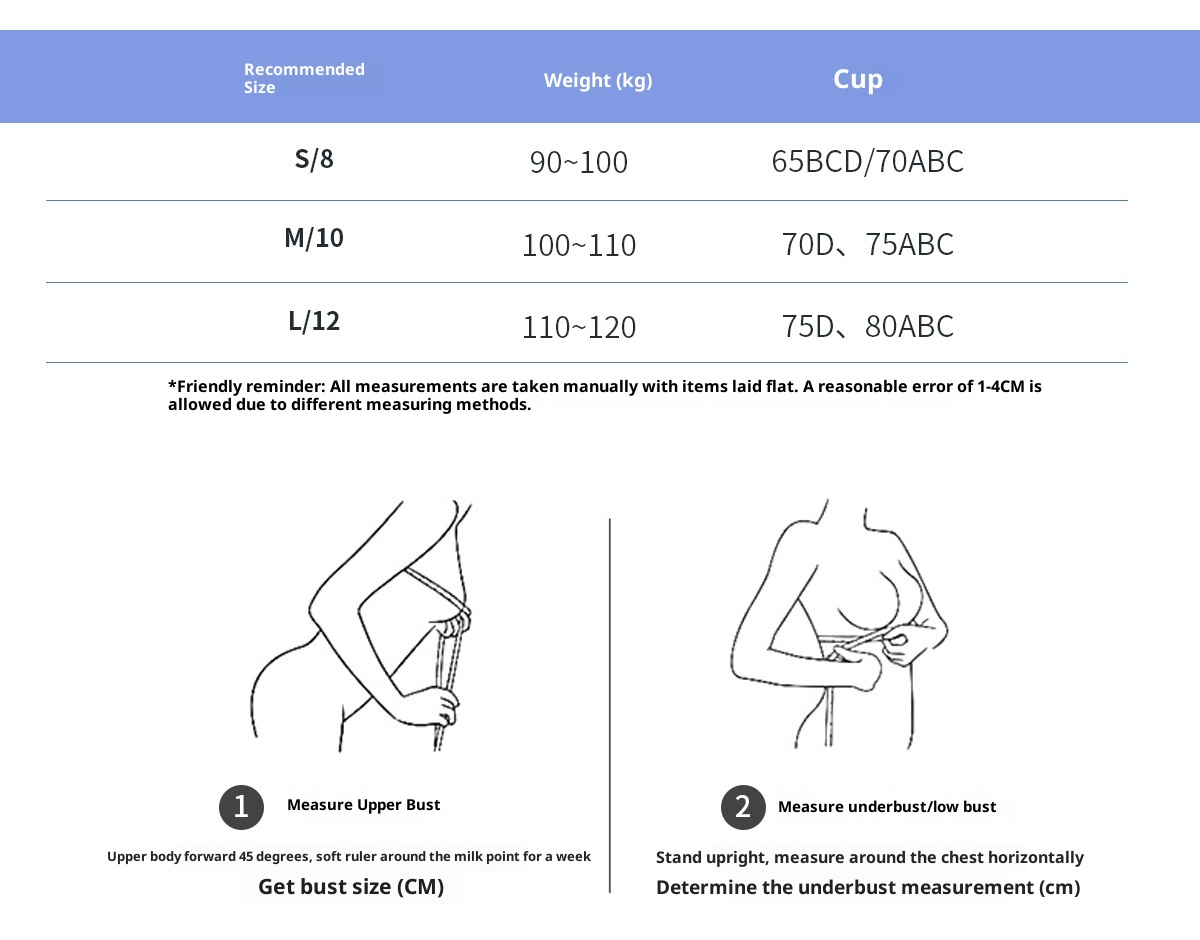 | Recommended Size | Weight (kg) | Cup |
|---|---|---|
| S/8 | 90~100 | 65BCD/70ABC |
| M/10 | 100~110 | 70D、75ABC |
| L/12 | 110~120 | 75D、80ABC |

*Friendly reminder: All measurements are taken manually with items laid flat. A reasonable error of 1-4CM is allowed due to different measuring methods.

1 Measure Upper Bust

Upper body forward 45 degrees, soft ruler around the milk point for a week

Get bust size (CM)

2 Measure underbust/low bust

Stand upright, measure around the chest horizontally

Determine the underbust measurement (cm)