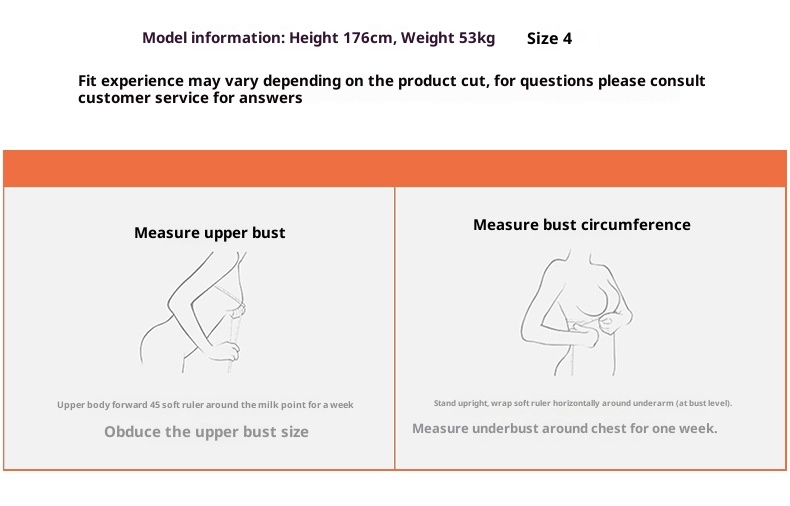 Model information: Height 176cm, Weight 53kg Size 4

Fit experience may vary depending on the product cut, for questions please consult customer service for answers

Measure upper bust

Upper body forward 45 soft ruler around the milk point for a week

Obduce the upper bust size

Measure bust circumference

Stand upright, wrap soft ruler horizontally around underarm (at bust level).

Measure underbust around chest for one week.