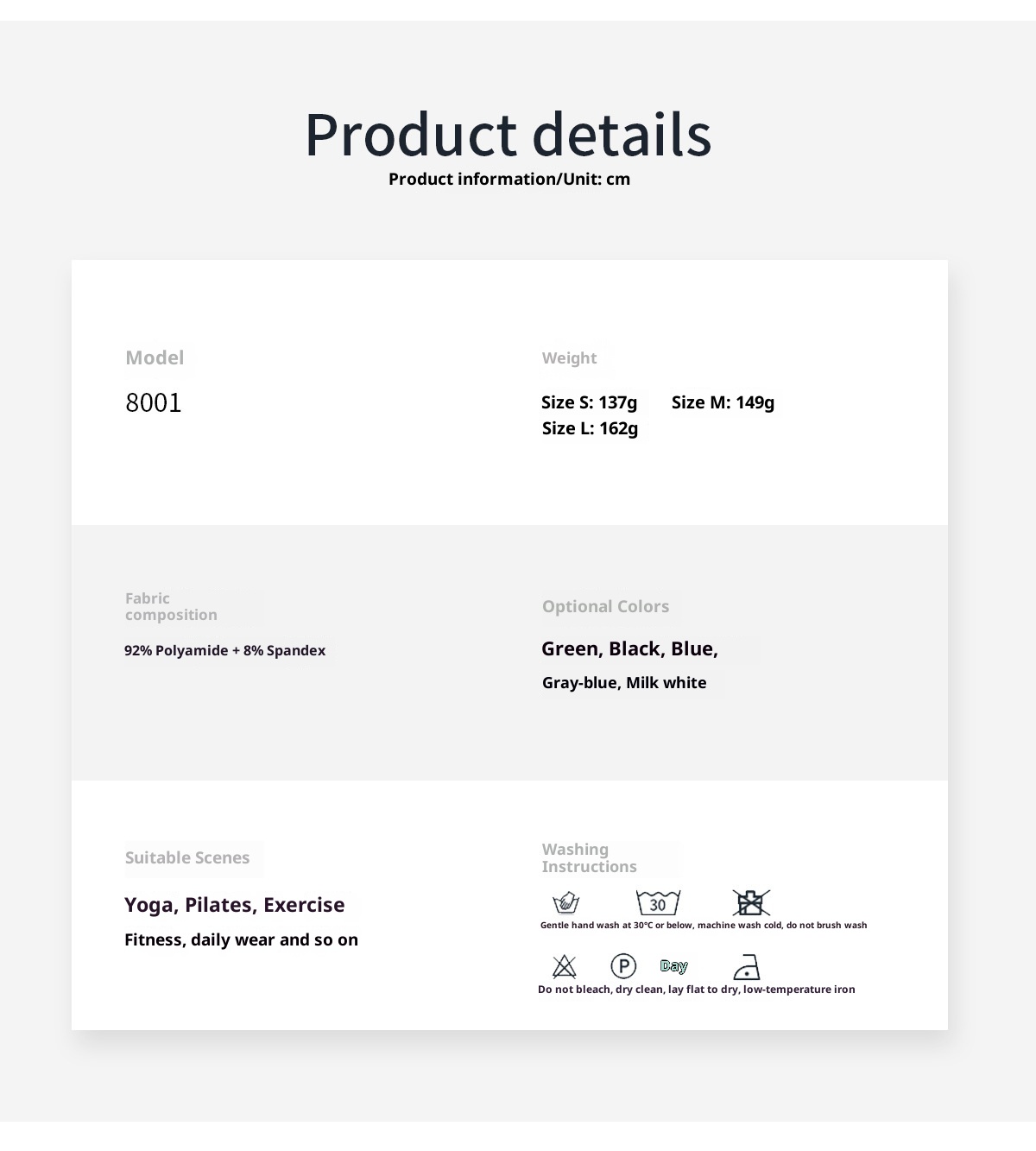 Product details

Product information/Unit: cm

Model

8001

Weight

Size S: 137g Size M: 149g
Size L: 162g

Fabric composition

92% Polyamide + 8% Spandex

Optional Colors

Green, Black, Blue,

Gray-blue, Milk white

Suitable Scenes

Yoga, Pilates, Exercise

Fitness, daily wear and so on

Washing Instructions

30

Gentle hand wash at 30°C or below, machine wash cold, do not brush wash

P Day

Do not bleach, dry clean, lay flat to dry, low-temperature iron