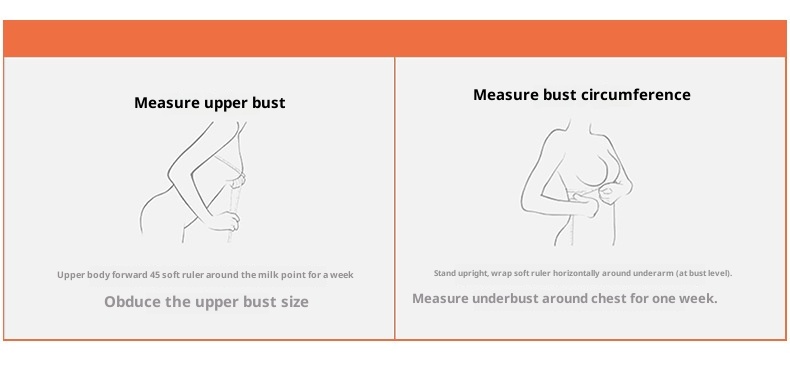 Measure upper bust

Upper body forward 45 soft ruler around the milk point for a week

Obduce the upper bust size

Measure bust circumference

Stand upright, wrap soft ruler horizontally around underarm (at bust level).

Measure underbust around chest for one week.