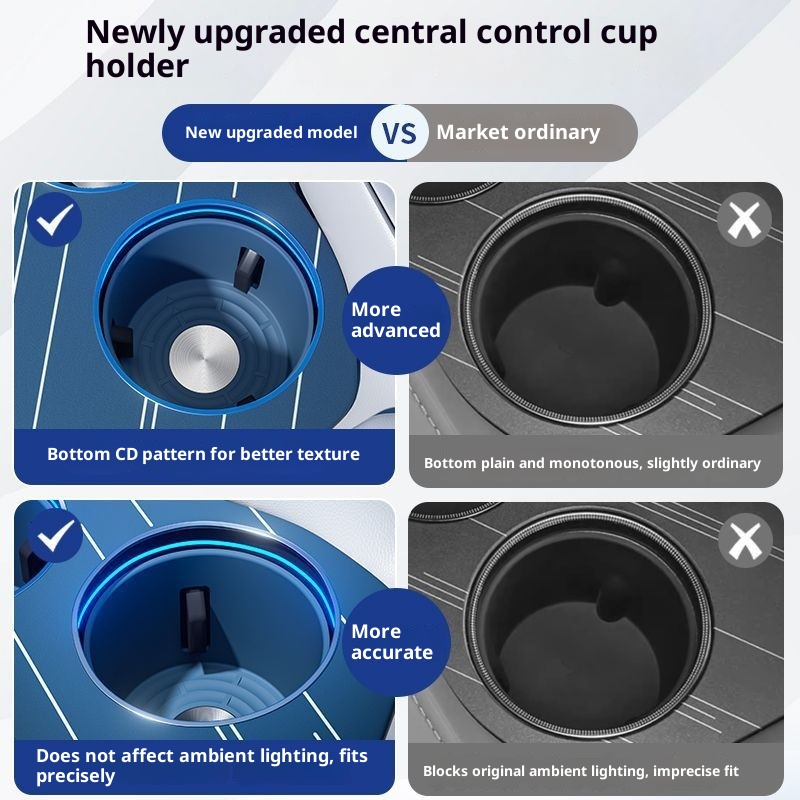 Newly upgraded central control cup holder

New upgraded model VS Market ordinary

More advanced

Bottom CD pattern for better texture

Bottom plain and monotonous, slightly ordinary

More accurate

Does not affect ambient lighting, fits precisely

Blocks original ambient lighting, imprecise fit