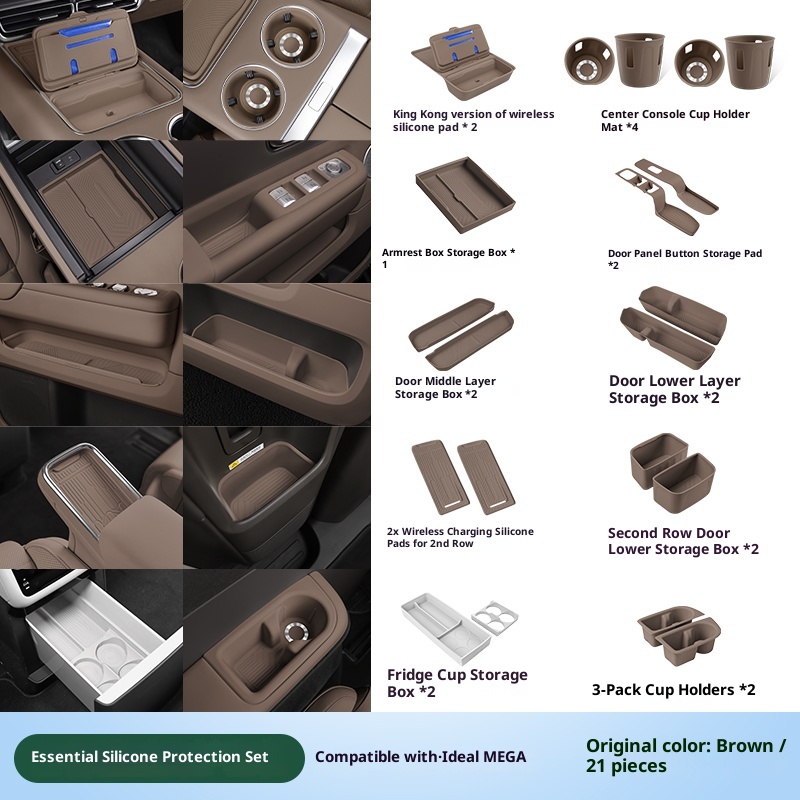 King Kong version of wireless silicone pad * 2

Center Console Cup Holder Mat *4

Armrest Box Storage Box * 1

Door Panel Button Storage Pad *2

Door Middle Layer Storage Box *2

Door Lower Layer Storage Box *2

2x Wireless Charging Silicone Pads for 2nd Row

Second Row Door Lower Storage Box *2

Fridge Cup Storage Box *2

3-Pack Cup Holders *2

Essential Silicone Protection Set

Compatible with·Ideal MEGA

Original color: Brown / 21 pieces