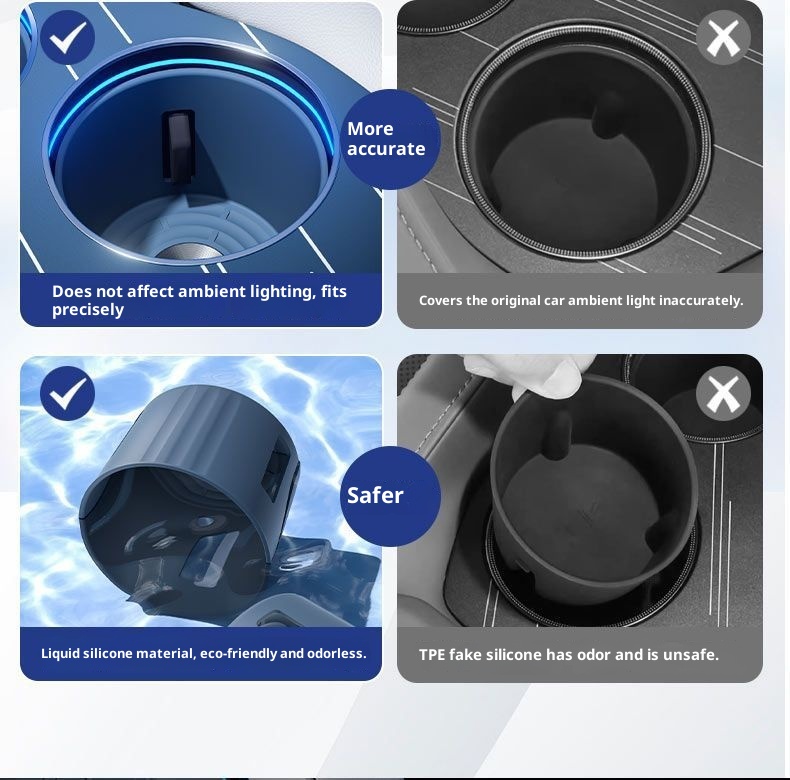 More accurate

Does not affect ambient lighting, fits precisely

Covers the original car ambient light inaccurately.

Safer

Liquid silicone material, eco-friendly and odorless.

TPE fake silicone has odor and is unsafe.