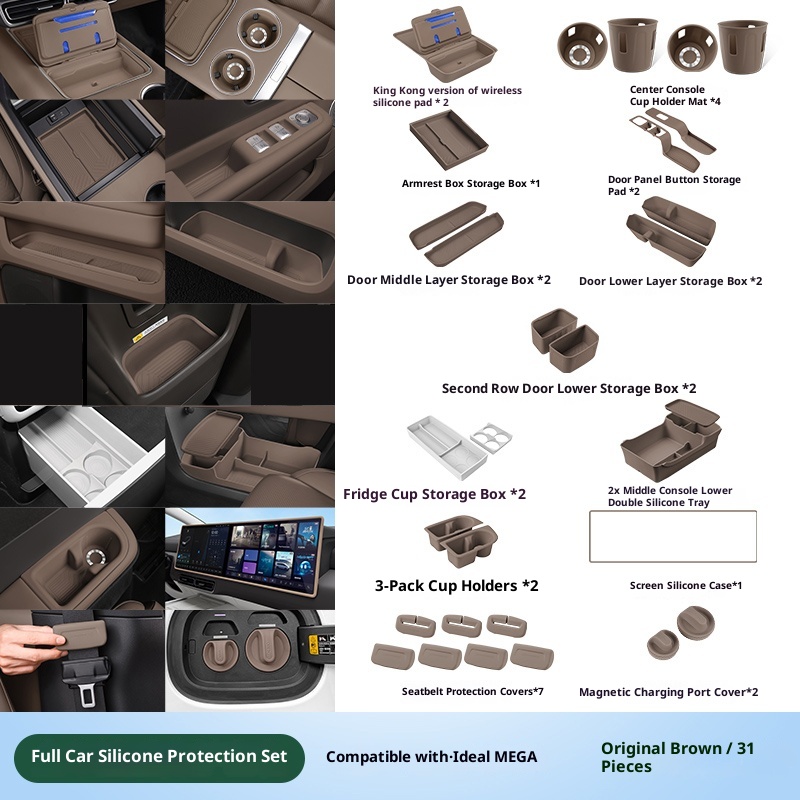 King Kong version of wireless silicone pad * 2

Center Console Cup Holder Mat *4

Armrest Box Storage Box *1

Door Panel Button Storage Pad *2

Door Middle Layer Storage Box *2

Door Lower Layer Storage Box *2

Second Row Door Lower Storage Box *2

Fridge Cup Storage Box *2

2x Middle Console Lower Double Silicone Tray

3-Pack Cup Holders *2

Screen Silicone Case*1

Seatbelt Protection Covers*7

Magnetic Charging Port Cover*2

Full Car Silicone Protection Set

Compatible with·Ideal MEGA

Original Brown / 31 Pieces