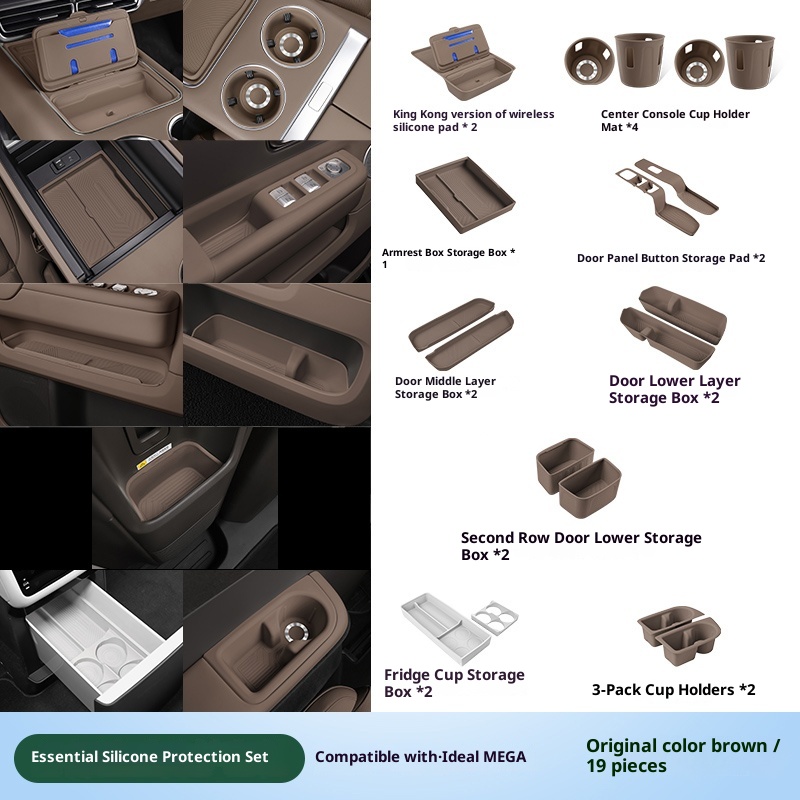 King Kong version of wireless silicone pad * 2

Center Console Cup Holder Mat *4

Armrest Box Storage Box * 1

Door Panel Button Storage Pad *2

Door Middle Layer Storage Box *2

Door Lower Layer Storage Box *2

Second Row Door Lower Storage Box *2

Fridge Cup Storage Box *2

3-Pack Cup Holders *2

Essential Silicone Protection Set

Compatible with·Ideal MEGA

Original color brown / 19 pieces