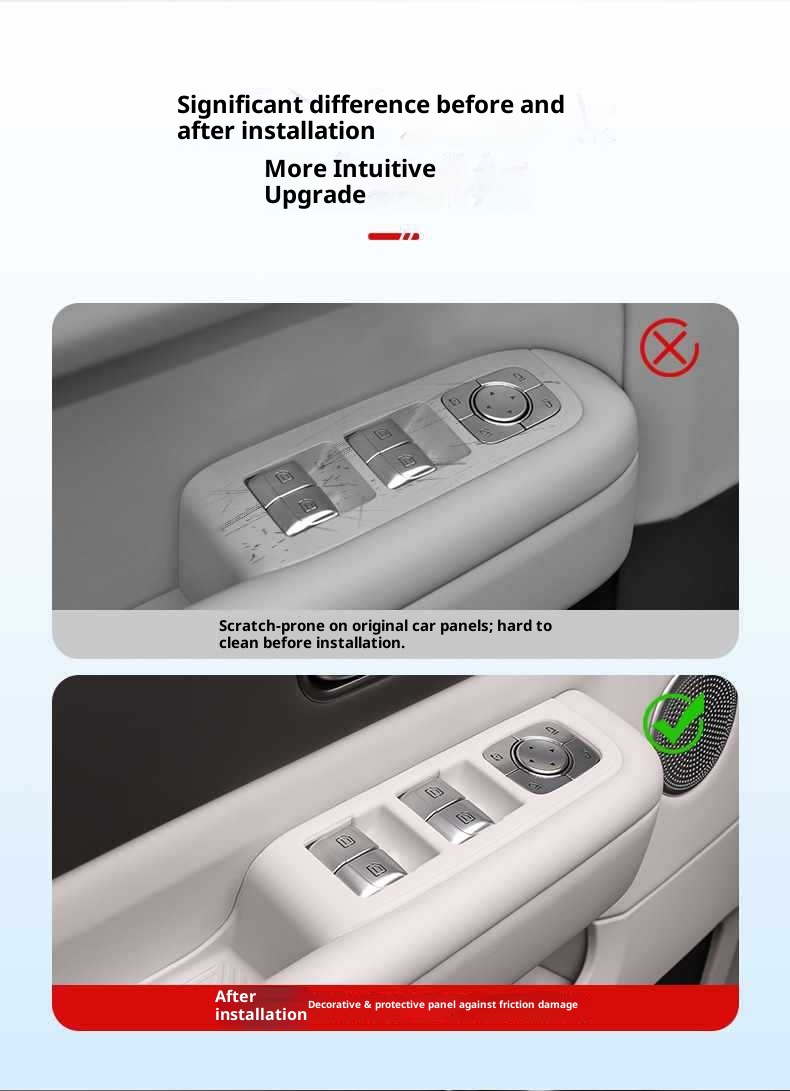 Significant difference before and after installation

More Intuitive Upgrade

Scratch-prone on original car panels; hard to clean before installation.

After installation

Decorative & protective panel against friction damage