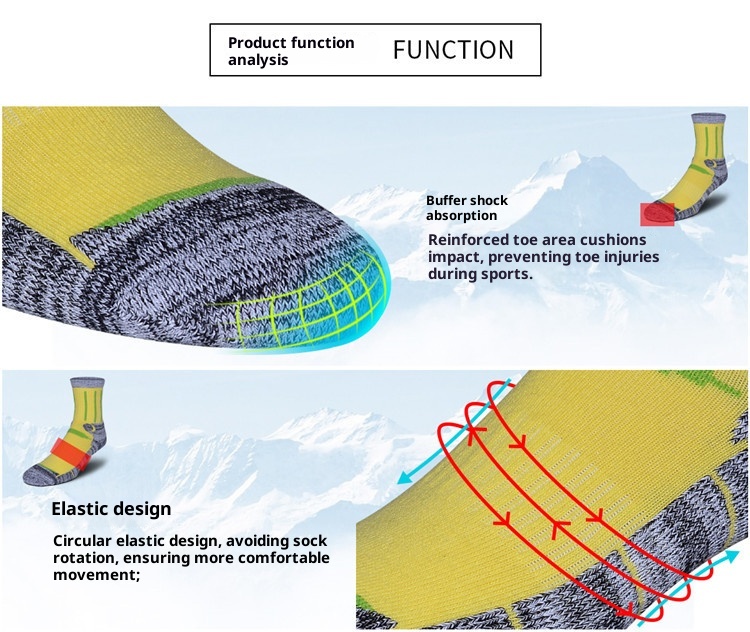 Product function analysis FUNCTION

Buffer shock absorption

Reinforced toe area cushions impact, preventing toe injuries during sports.

Elastic design

Circular elastic design, avoiding sock rotation, ensuring more comfortable movement;